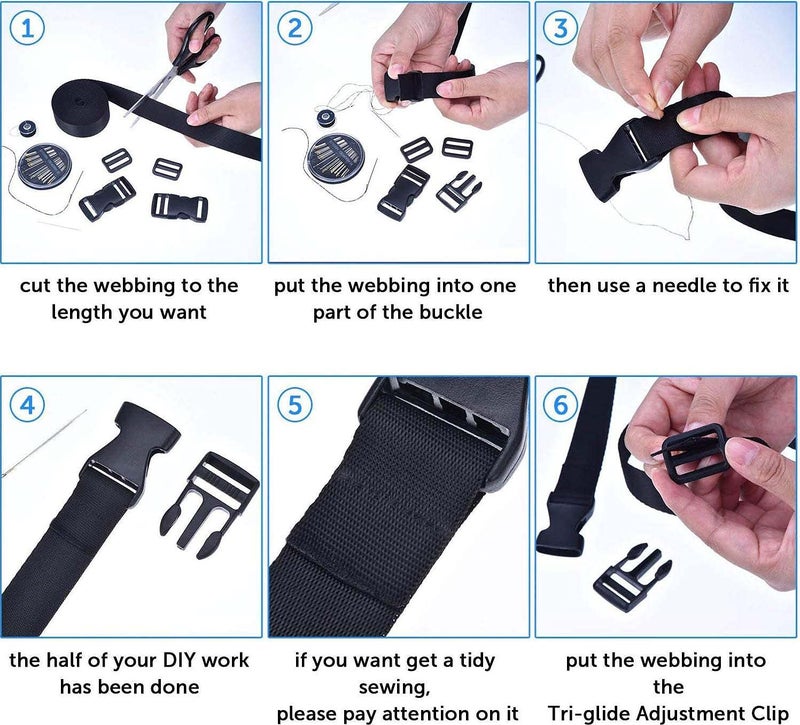 1

cut the webbing to the length you want

2

put the webbing into one part of the buckle

3

then use a needle to fix it

4

the half of your DIY work has been done

5

if you want get a tidy sewing, please pay attention on it

6

put the webbing into the Tri-glide Adjustment Clip