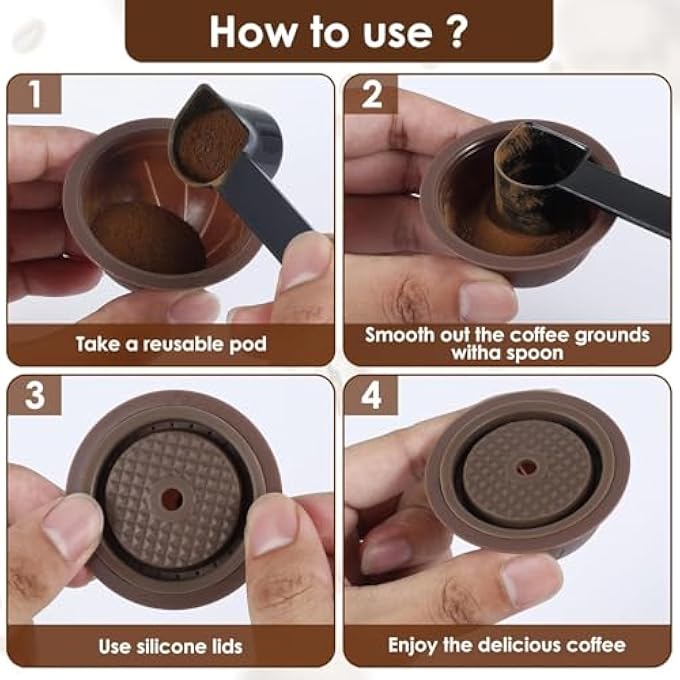 How to use ?

1

Take a reusable pod

2

Smooth out the coffee grounds witha spoon

3

Use silicone lids

4

Enjoy the delicious coffee