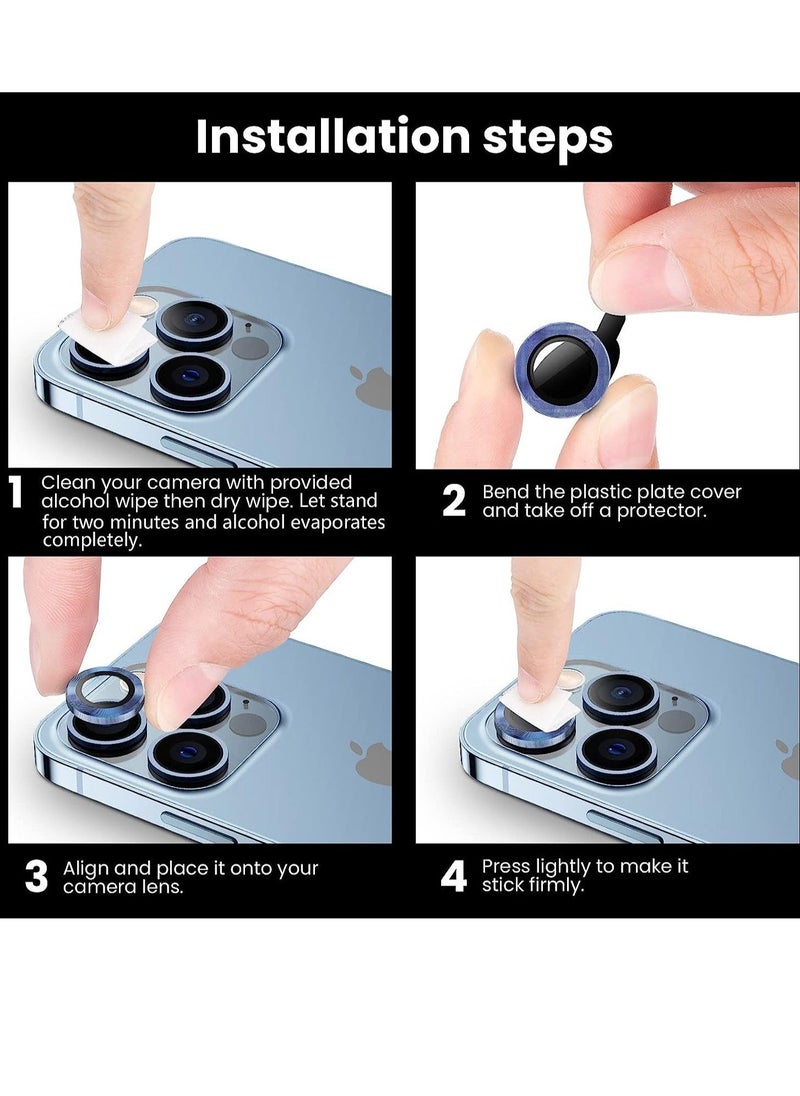 Installation steps

1 Clean your camera with provided alcohol wipe then dry wipe. Let stand for two minutes and alcohol evaporates completely.

2 Bend the plastic plate cover and take off a protector.

3 Align and place it onto your camera lens.

4 Press lightly to make it stick firmly.