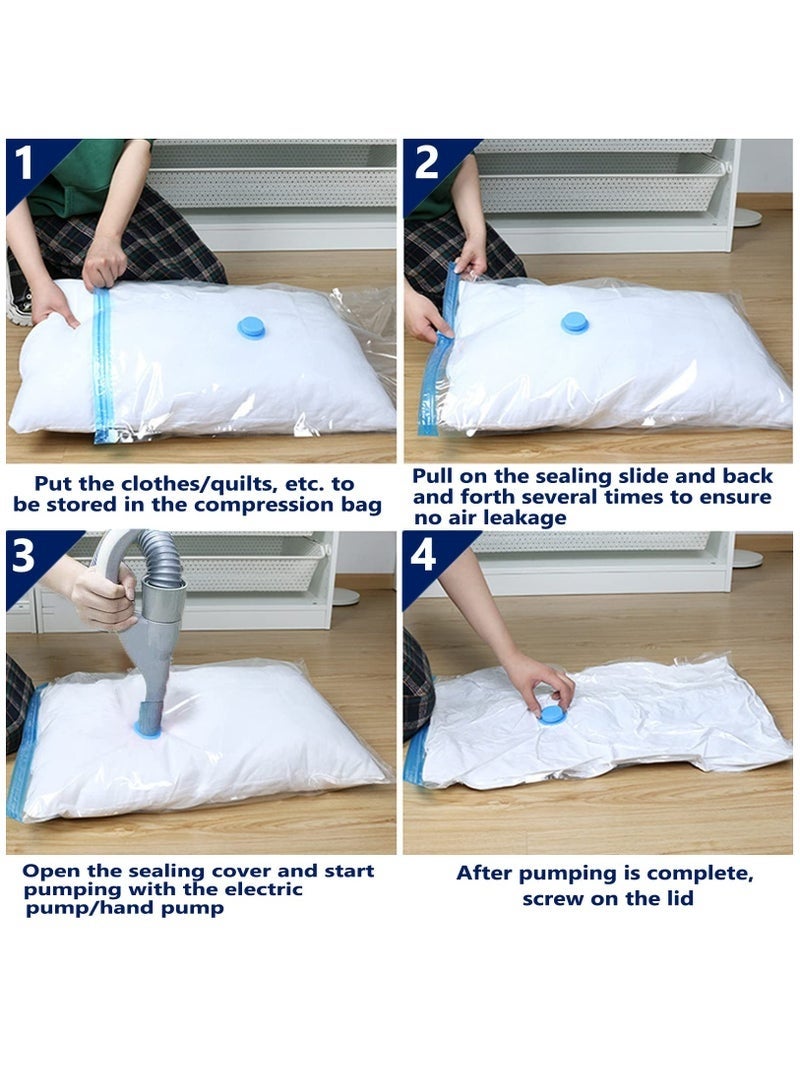 1

Put the clothes/quilts, etc. to be stored in the compression bag

2

Pull on the sealing slide and back and forth several times to ensure no air leakage

3

Open the sealing cover and start pumping with the electric pump/hand pump

4

After pumping is complete, screw on the lid