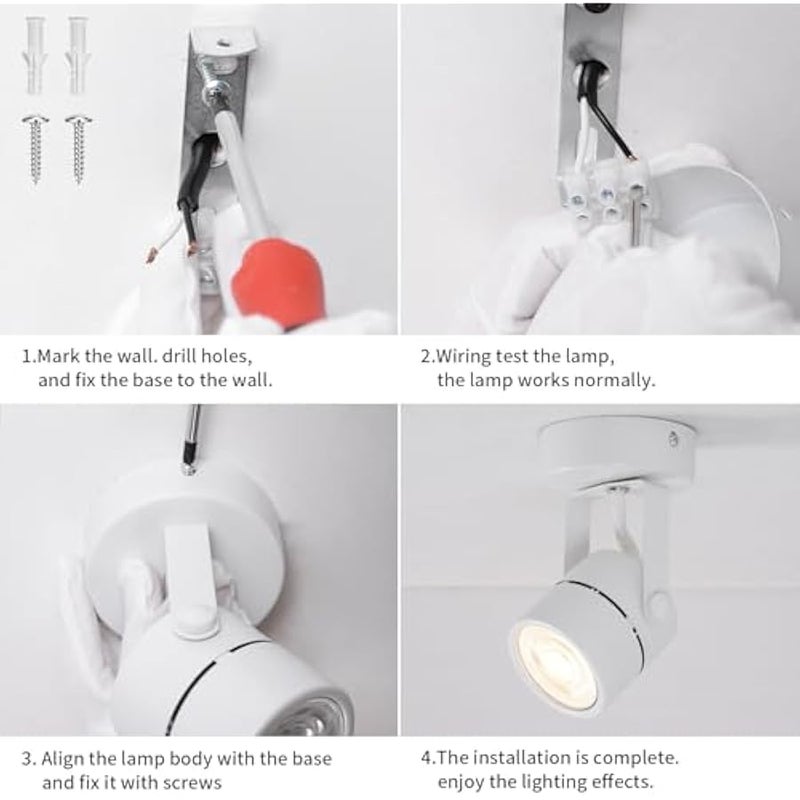 1.Mark the wall. drill holes, and fix the base to the wall.

2.Wiring test the lamp, the lamp works normally.

3. Align the lamp body with the base and fix it with screws

4.The installation is complete. enjoy the lighting effects.