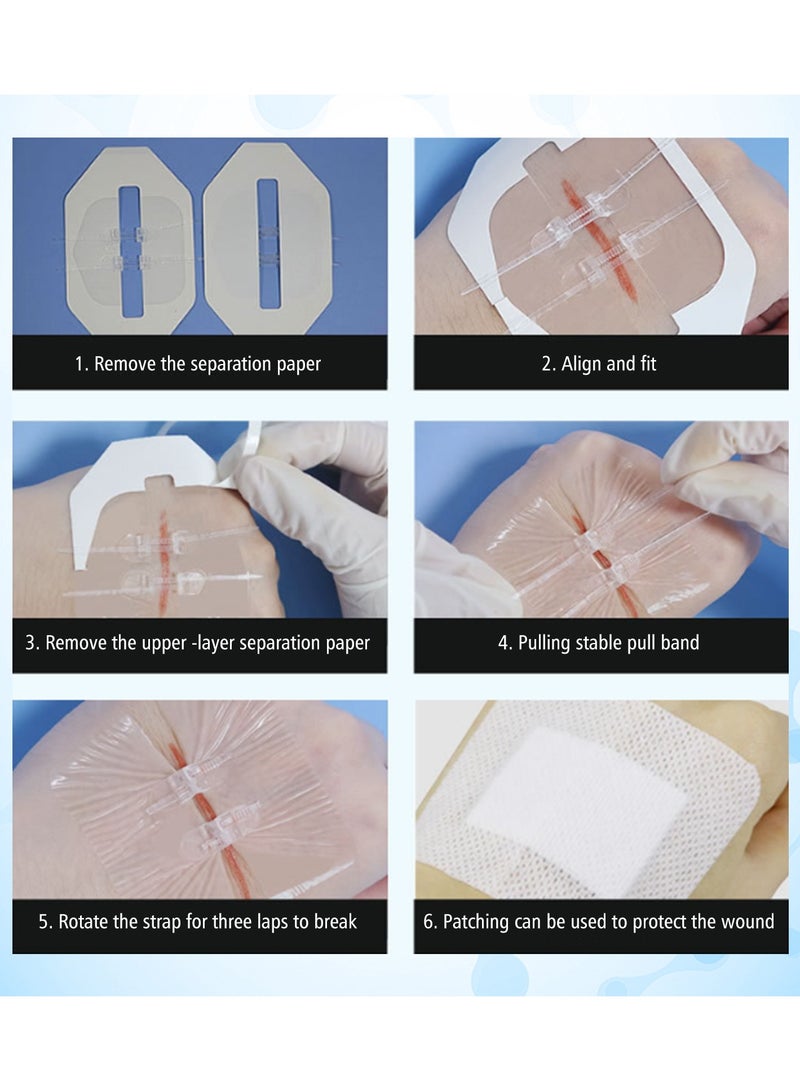 1. Remove the separation paper

2. Align and fit

3. Remove the upper -layer separation paper

4. Pulling stable pull band

5. Rotate the strap for three laps to break

6. Patching can be used to protect the wound