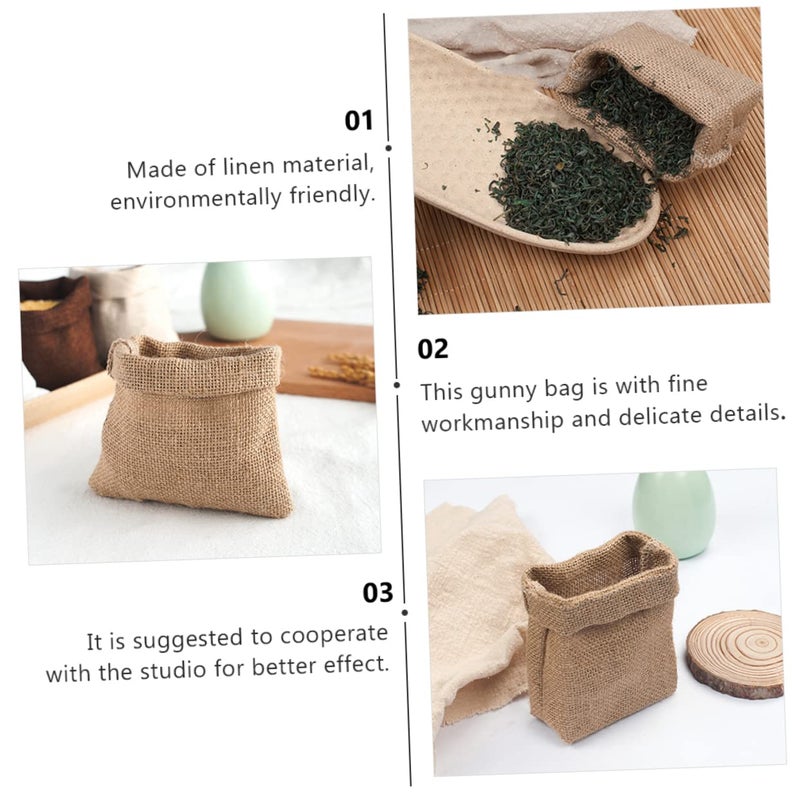 01
Made of linen material, environmentally friendly.

02
This gunny bag is with fine workmanship and delicate details.

03
It is suggested to cooperate with the studio for better effect.