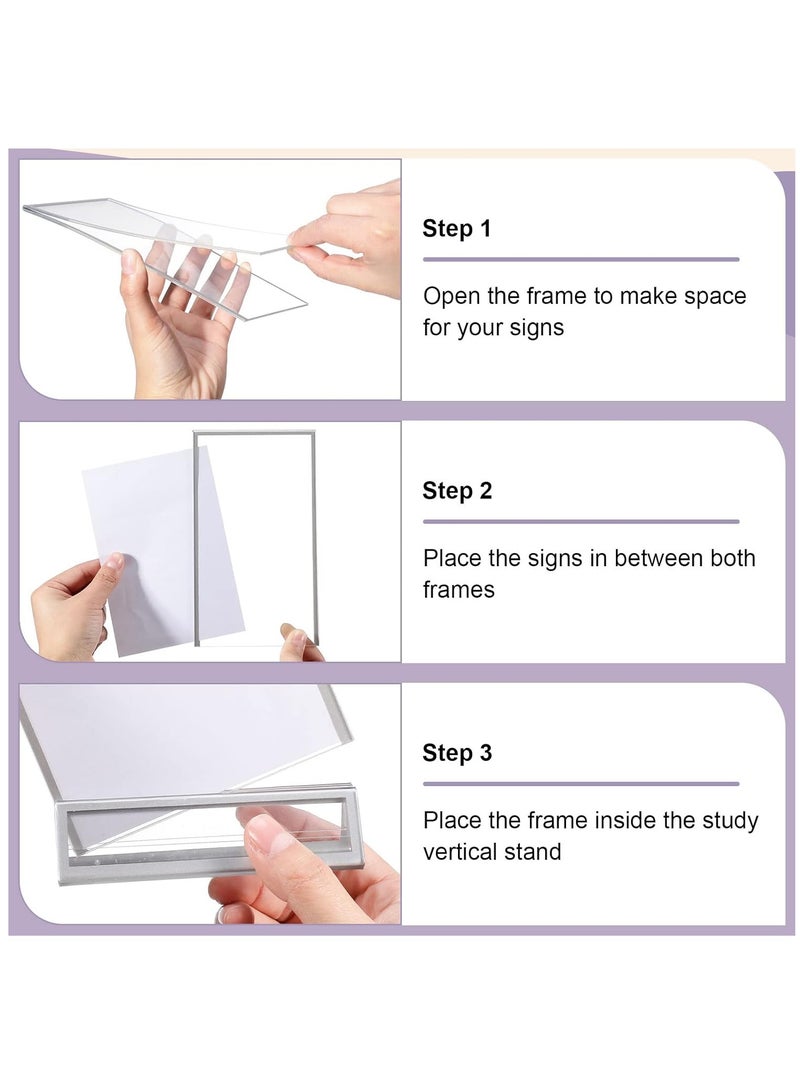 Step 1

Open the frame to make space for your signs

Step 2

Place the signs in between both frames

Step 3

Place the frame inside the study vertical stand