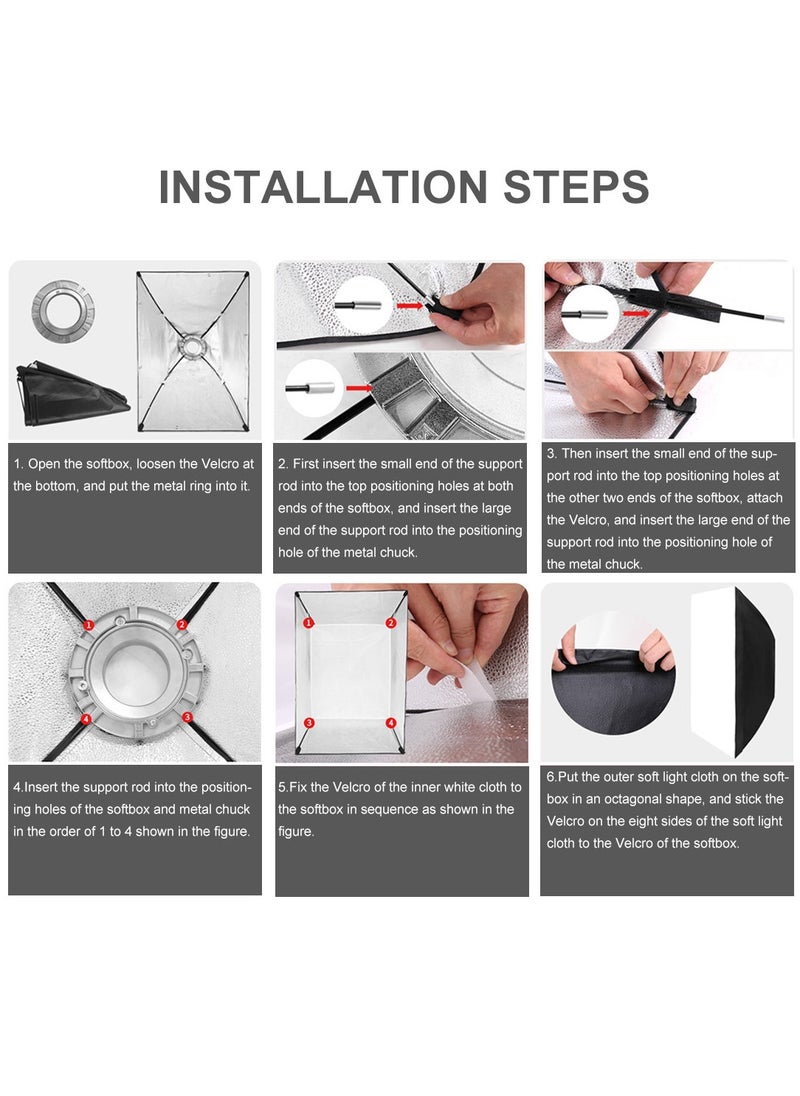 INSTALLATION STEPS

1. Open the softbox, loosen the Velcro at the bottom, and put the metal ring into it.

2. First insert the small end of the support rod into the top positioning holes at both ends of the softbox, and insert the large end of the support rod into the positioning hole of the metal chuck.

3. Then insert the small end of the support rod into the top positioning holes at the other two ends of the softbox, attach the Velcro, and insert the large end of the support rod into the positioning hole of the metal chuck.

1 2 4 3

4.Insert the support rod into the positioning holes of the softbox and metal chuck in the order of 1 to 4 shown in the figure.

1 2 3 4

5.Fix the Velcro of the inner white cloth to the softbox in sequence as shown in the figure.

6.Put the outer soft light cloth on the softbox in an octagonal shape, and stick the Velcro on the eight sides of the soft light cloth to the Velcro of the softbox.