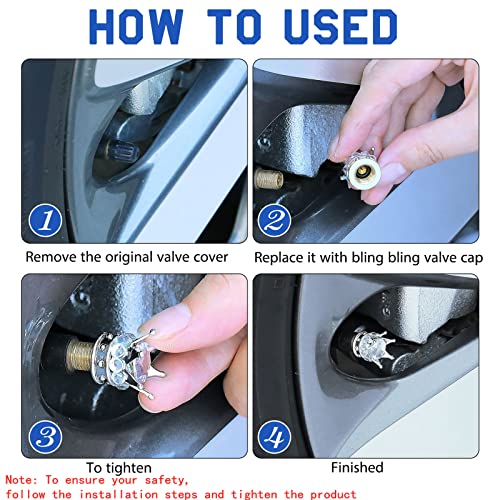 HOW TO USED

1

Remove the original valve cover

2

Replace it with bling bling valve cap

3

To tighten

4

Finished

Note: To ensure your safety, follow the installation steps and tighten the product