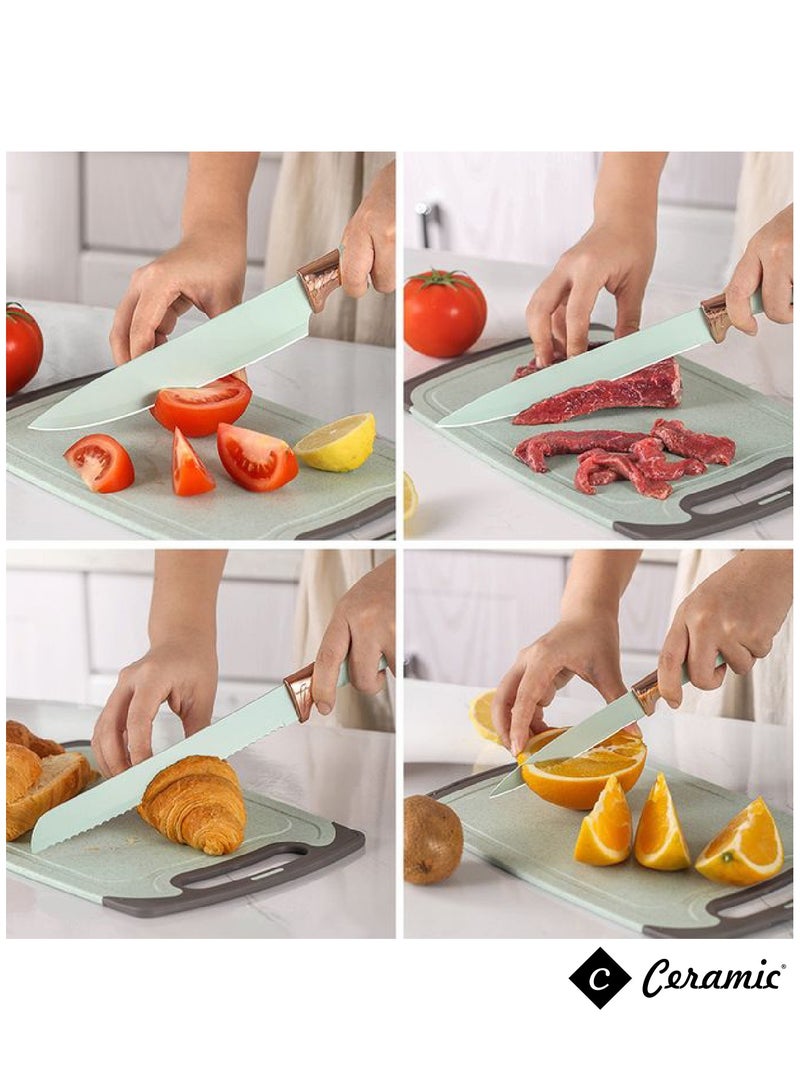 C Ceramic®