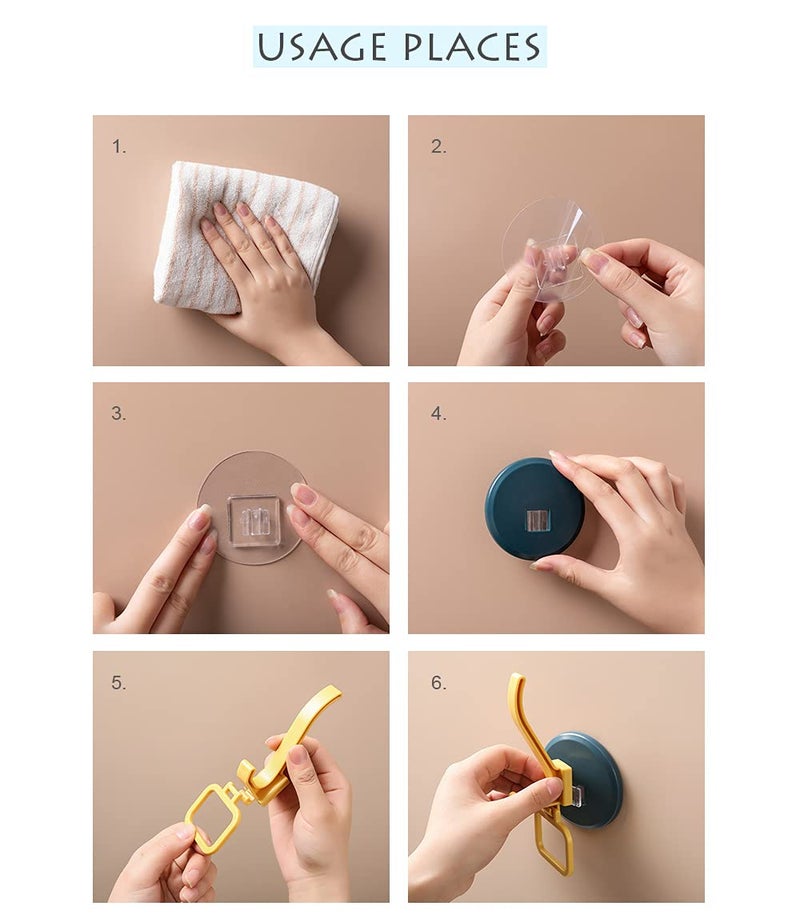 USAGE PLACES

1.

2.

3.

4.

5.

6.