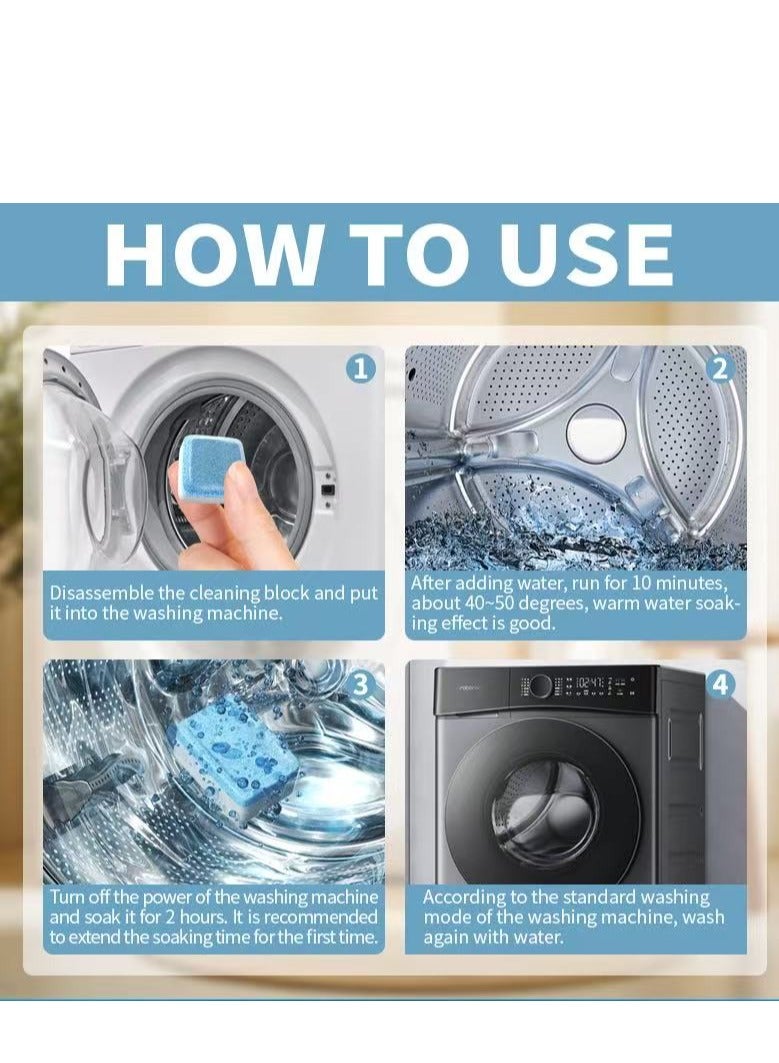 HOW TO USE

1

Disassemble the cleaning block and put it into the washing machine.

2

After adding water, run for 10 minutes, about 40~50 degrees, warm water soaking effect is good.

3

Turn off the power of the washing machine and soak it for 2 hours. It is recommended to extend the soaking time for the first time.

4

According to the standard washing mode of the washing machine, wash again with water.