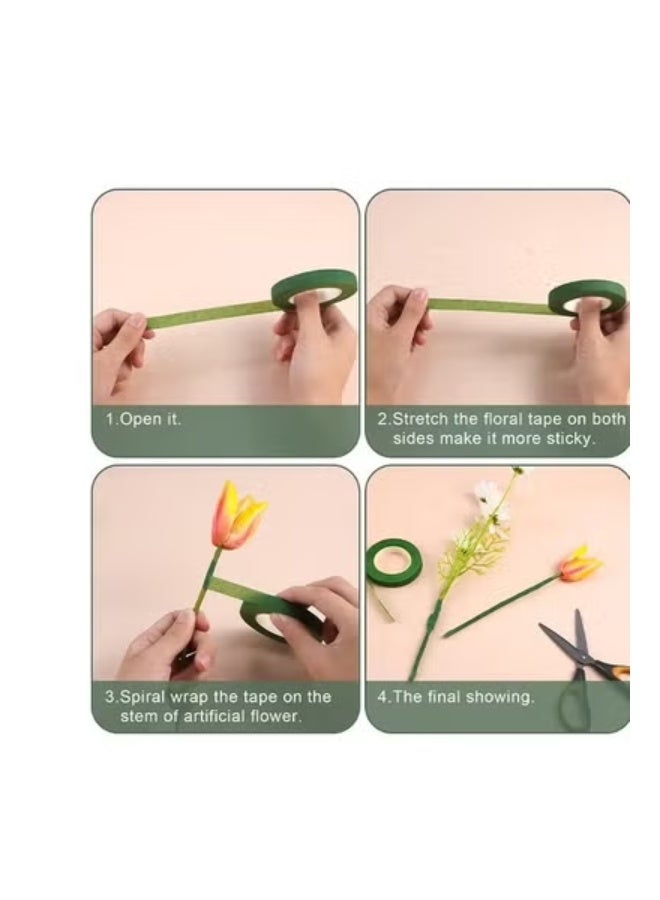 1.Open it.

2.Stretch the floral tape on both sides make it more sticky.

3.Spiral wrap the tape on the stem of artificial flower.

4.The final showing.