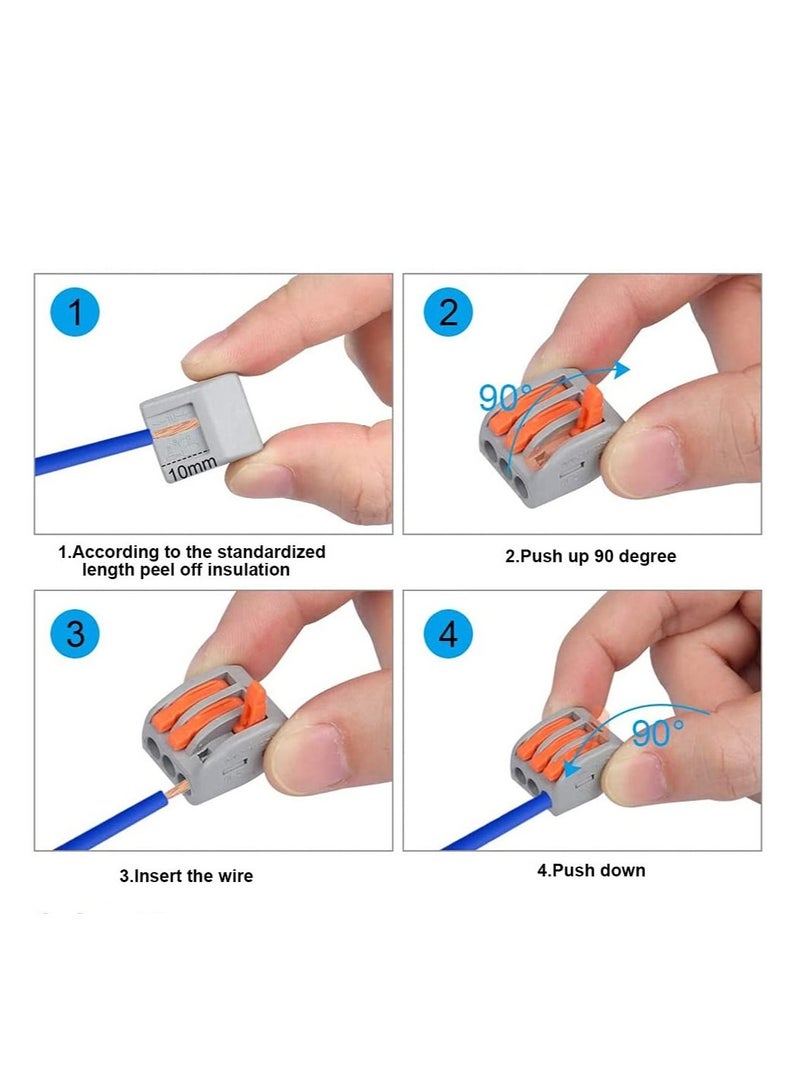 1

10mm

1.According to the standardized length peel off insulation

2

90°

2.Push up 90 degree

3

3.Insert the wire

4

90°

4.Push down