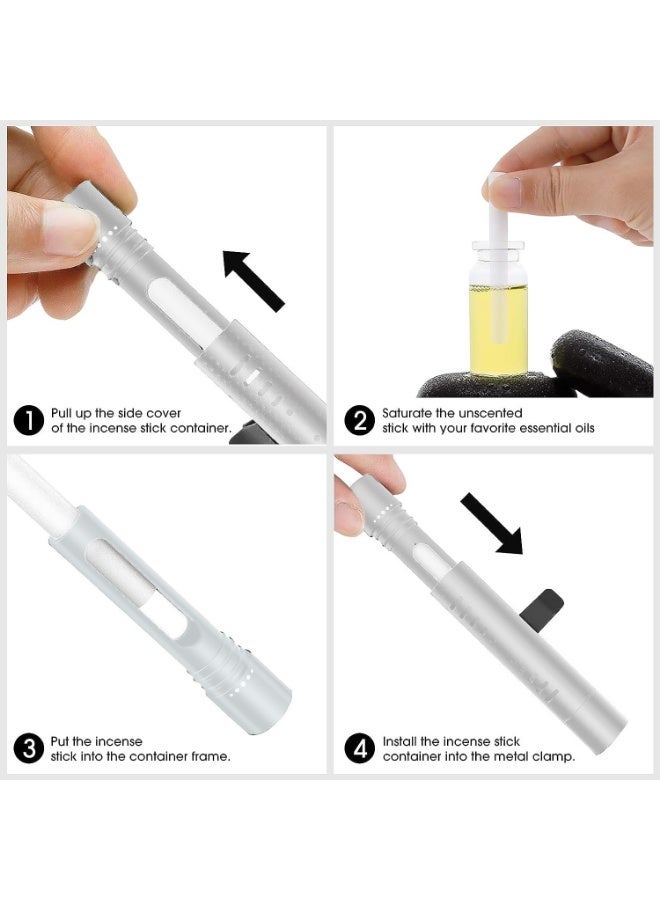 1 Pull up the side cover of the incense stick container.

2 Saturate the unscented stick with your favorite essential oils

3 Put the incense stick into the container frame.

4 Install the incense stick container into the metal clamp.