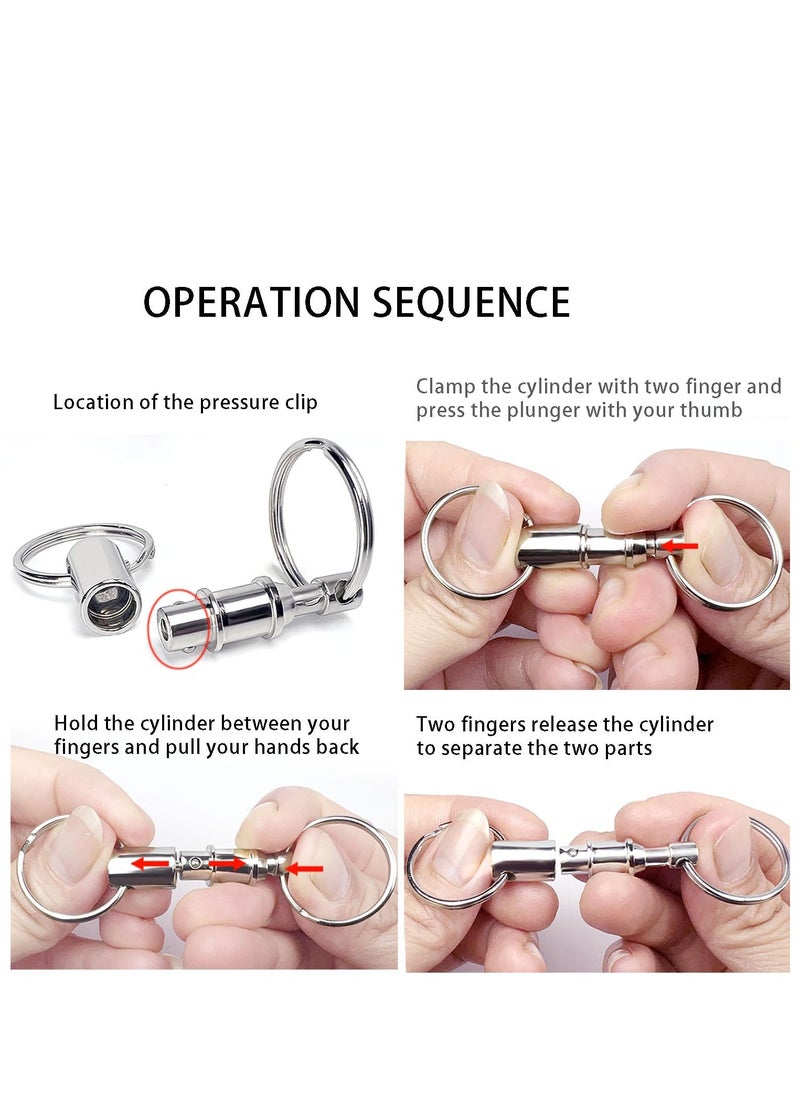 OPERATION SEQUENCE

Location of the pressure clip

Clamp the cylinder with two finger and press the plunger with your thumb

Hold the cylinder between your fingers and pull your hands back

Two fingers release the cylinder to separate the two parts