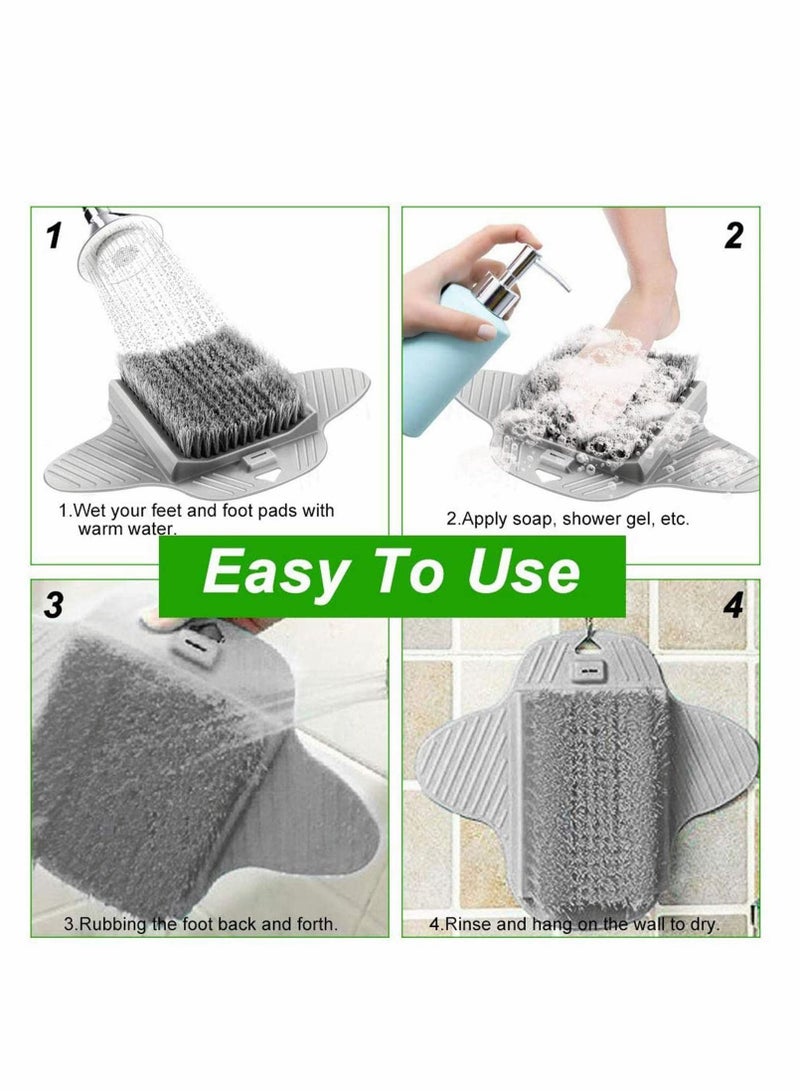 1

1.Wet your feet and foot pads with warm water.

2

2.Apply soap, shower gel, etc.

Easy To Use

3

3.Rubbing the foot back and forth.

4

4.Rinse and hang on the wall to dry.