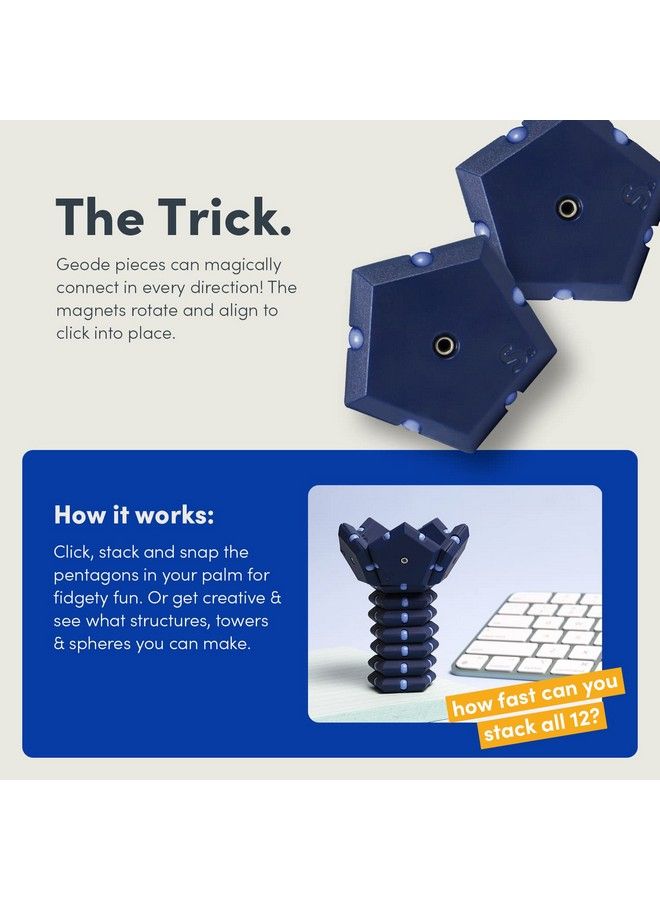 The Trick.

Geode pieces can magically connect in every direction! The magnets rotate and align to click into place.

How it works:

Click, stack and snap the pentagons in your palm for fidgety fun. Or get creative & see what structures, towers & spheres you can make.

how fast can you stack all 12?