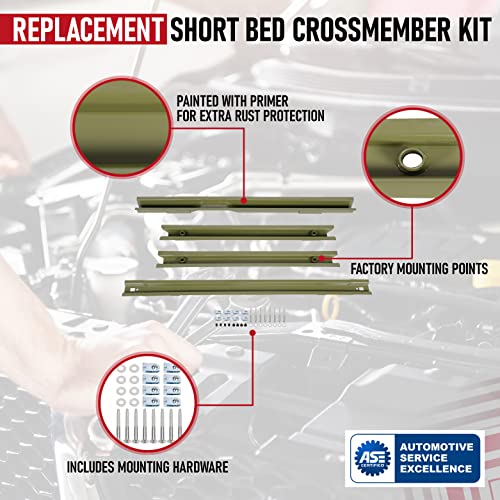 REPLACEMENT SHORT BED CROSSMEMBER KIT

PAINTED WITH PRIMER FOR EXTRA RUST PROTECTION

FACTORY MOUNTING POINTS

INCLUDES MOUNTING HARDWARE

ASE CERTIFIED

AUTOMOTIVE SERVICE EXCELLENCE