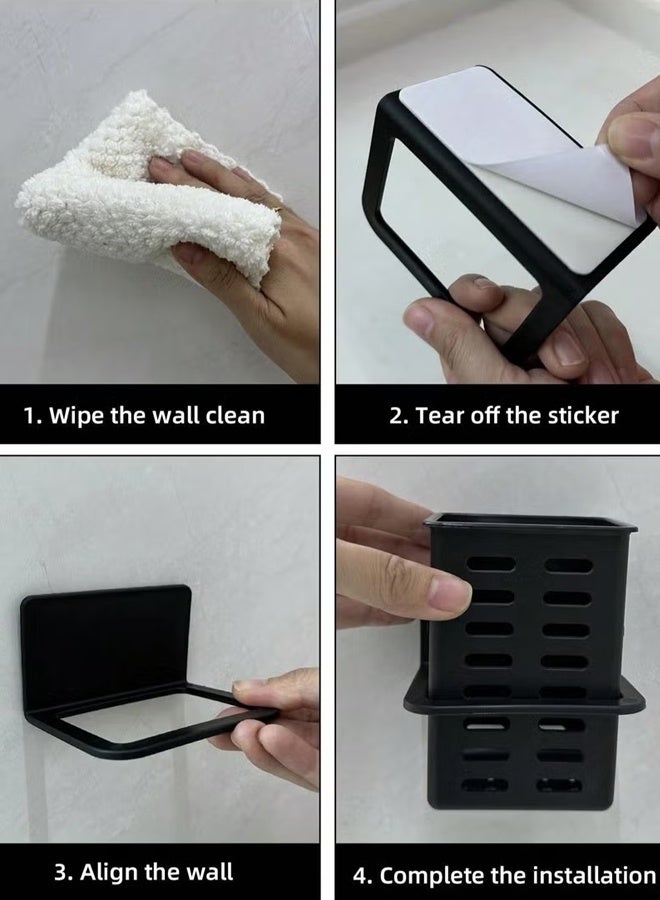 1. Wipe the wall clean

2. Tear off the sticker

3. Align the wall

4. Complete the installation