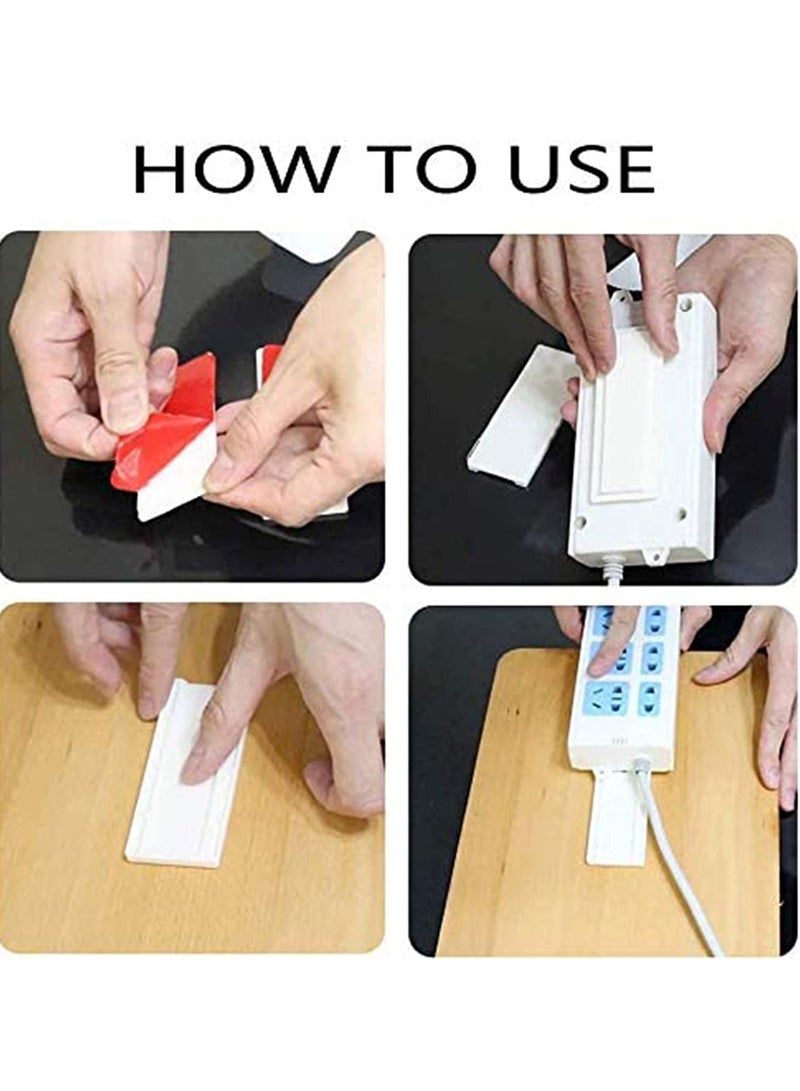 HOW TO USE