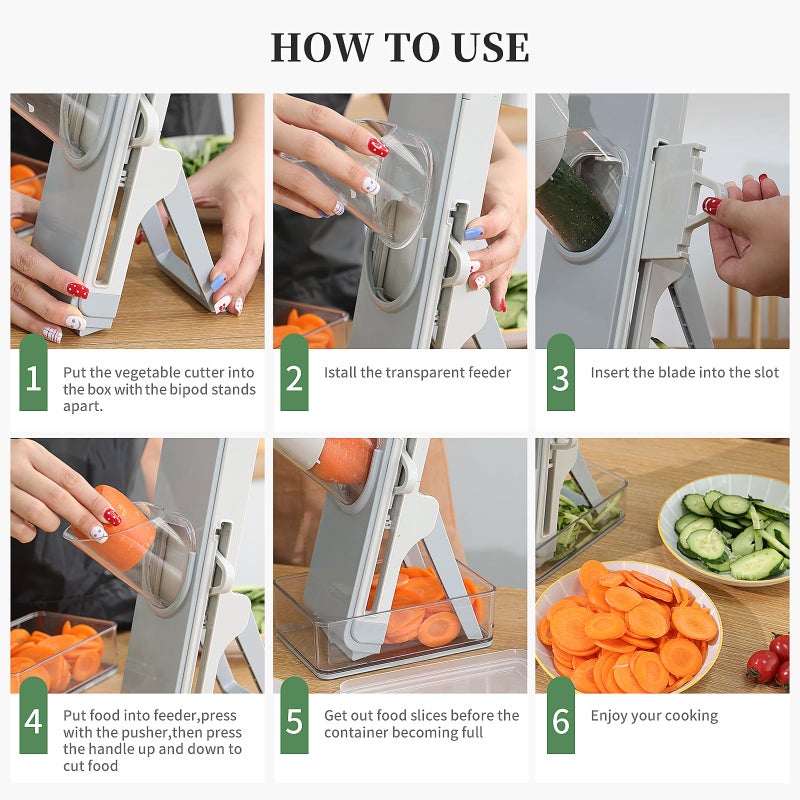 HOW TO USE

1 Put the vegetable cutter into the box with the bipod stands apart.

2 Istall the transparent feeder

3 Insert the blade into the slot

4 Put food into feeder,press with the pusher,then press the handle up and down to cut food

5 Get out food slices before the container becoming full

6 Enjoy your cooking