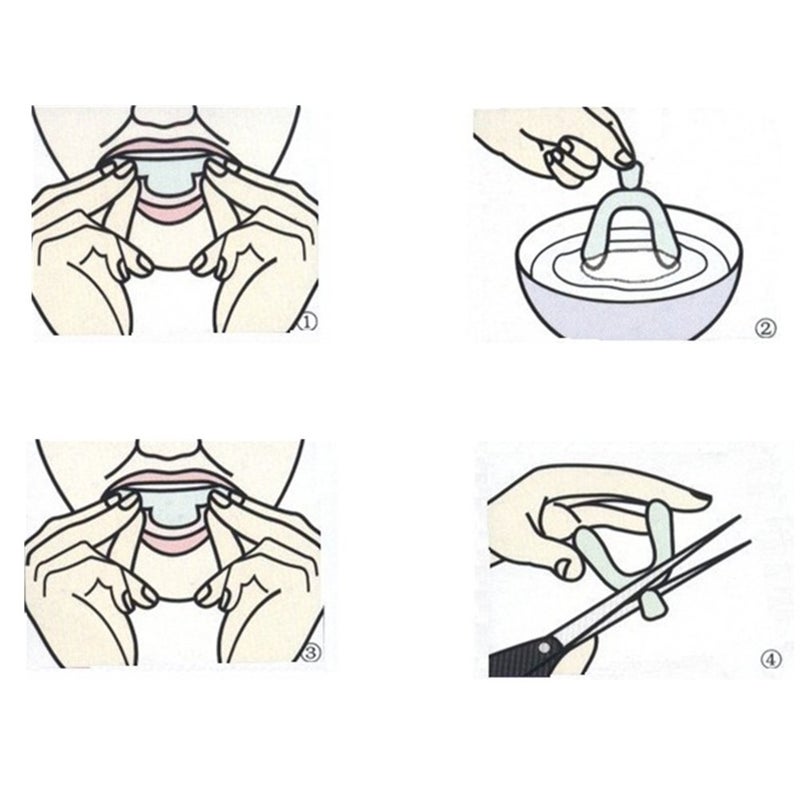 ①
②
③
④