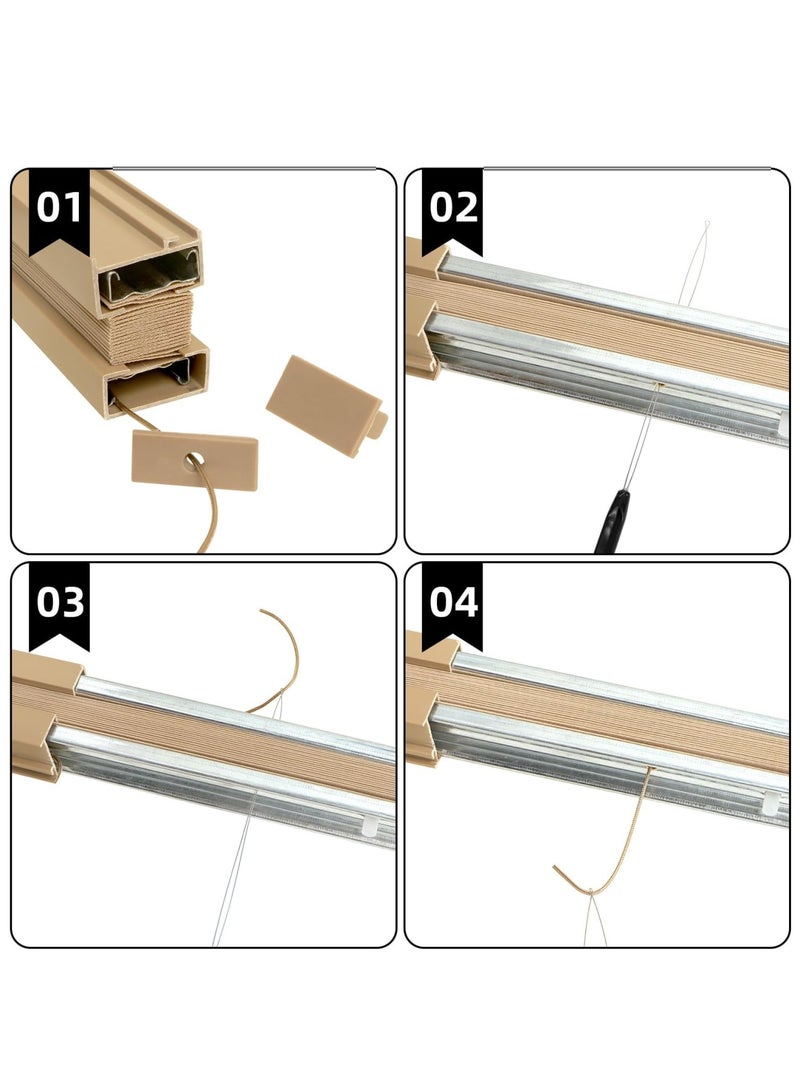 01

02

03

04