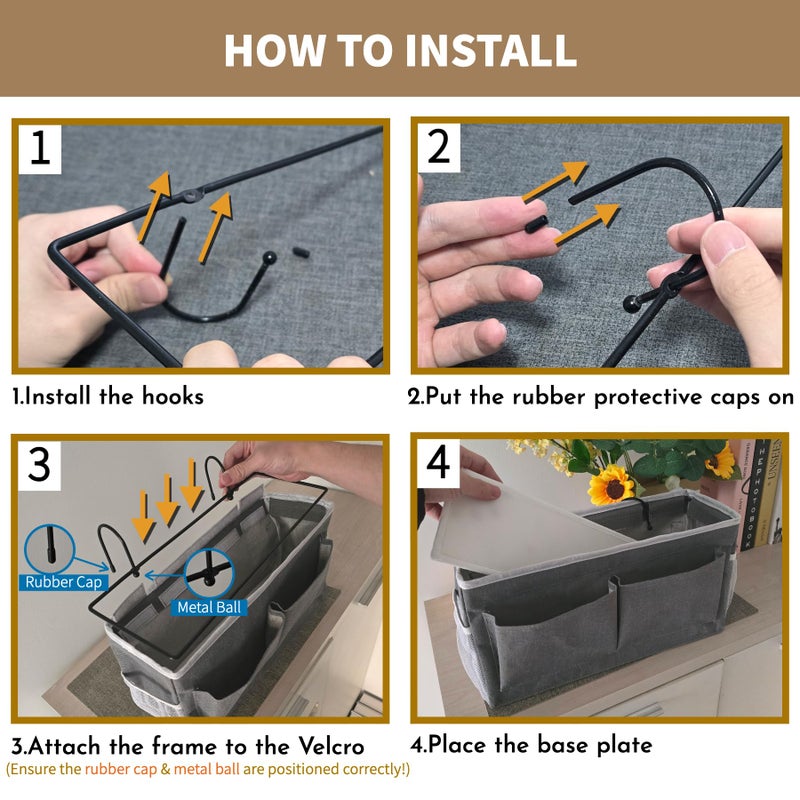 HOW TO INSTALL

1

1.Install the hooks

2

2.Put the rubber protective caps on

3

Rubber Cap

Metal Ball

3.Attach the frame to the Velcro
(Ensure the rubber cap & metal ball are positioned correctly!)

4

4.Place the base plate