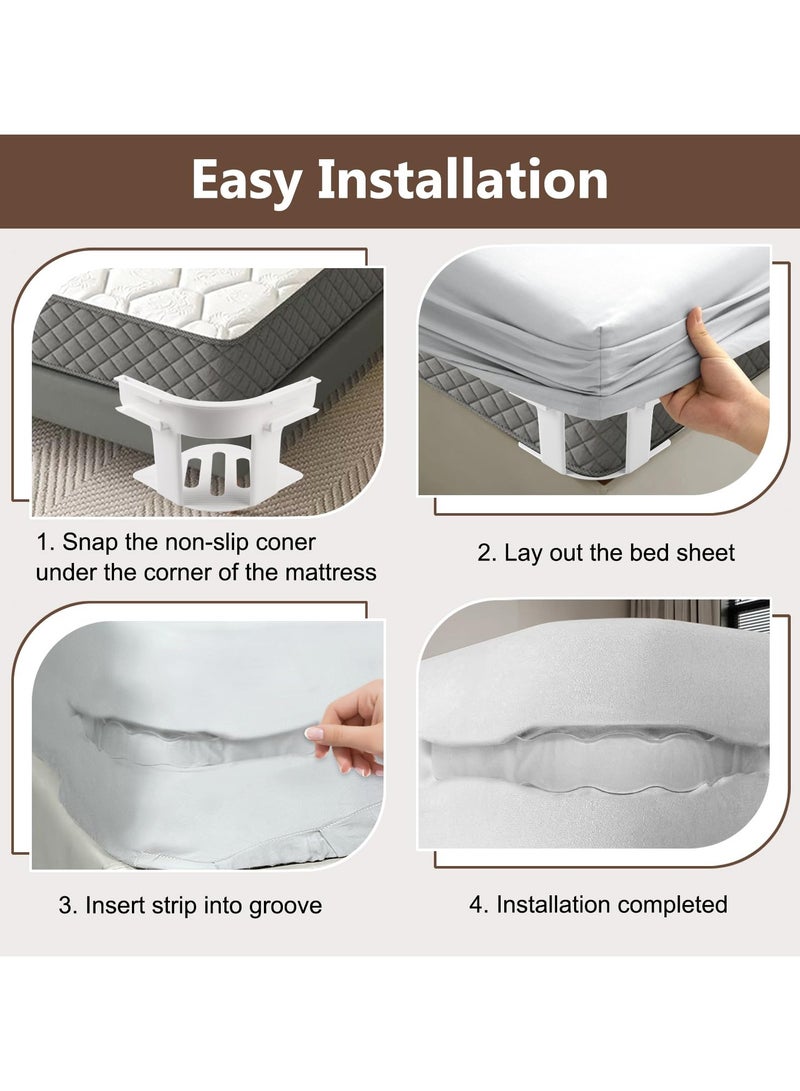 Easy Installation

1. Snap the non-slip coner under the corner of the mattress

2. Lay out the bed sheet

3. Insert strip into groove

4. Installation completed