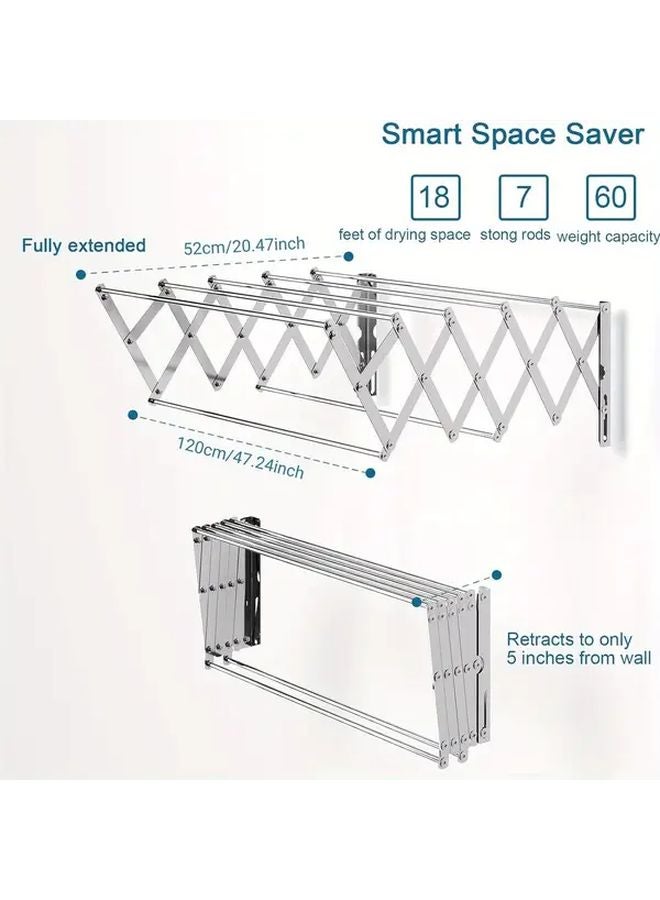 Smart Space Saver

18
feet of drying space

7
stong rods

60
weight capacity

Fully extended

52cm/20.47inch

120cm/47.24inch

Retracts to only 5 inches from wall