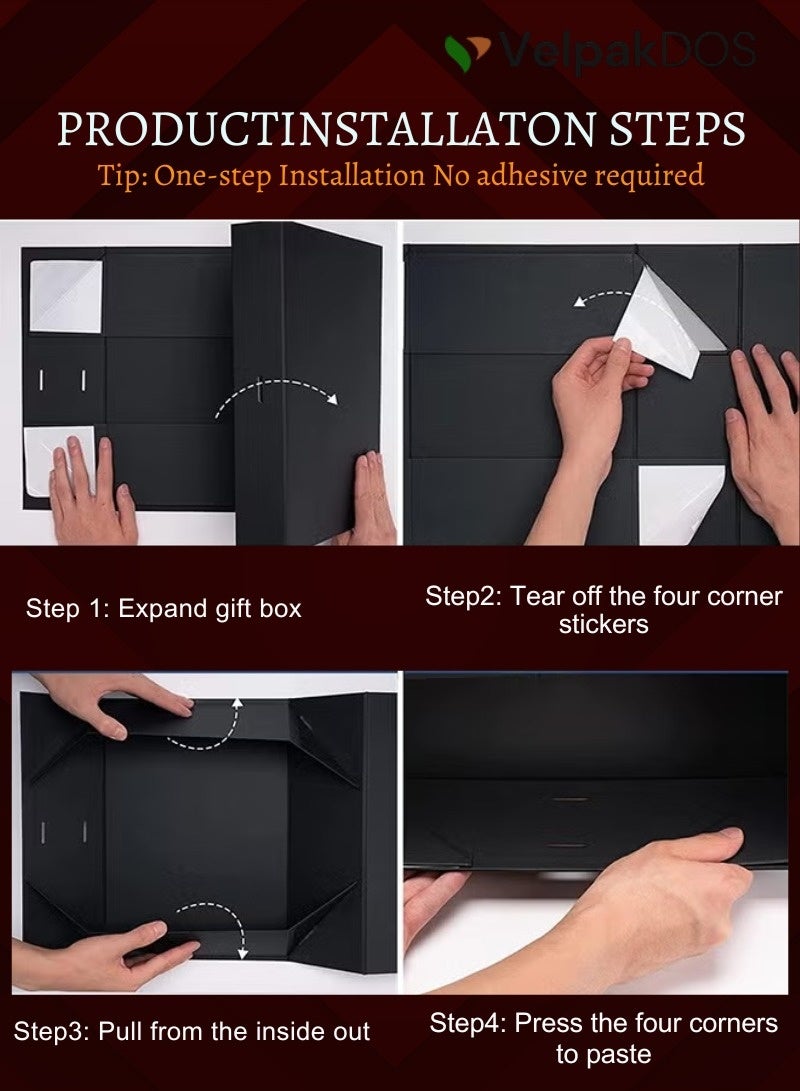 VelpakDOS

PRODUCTINSTALLATON STEPS

Tip: One-step Installation No adhesive required

Step 1: Expand gift box

Step2: Tear off the four corner stickers

Step3: Pull from the inside out

Step4: Press the four corners to paste