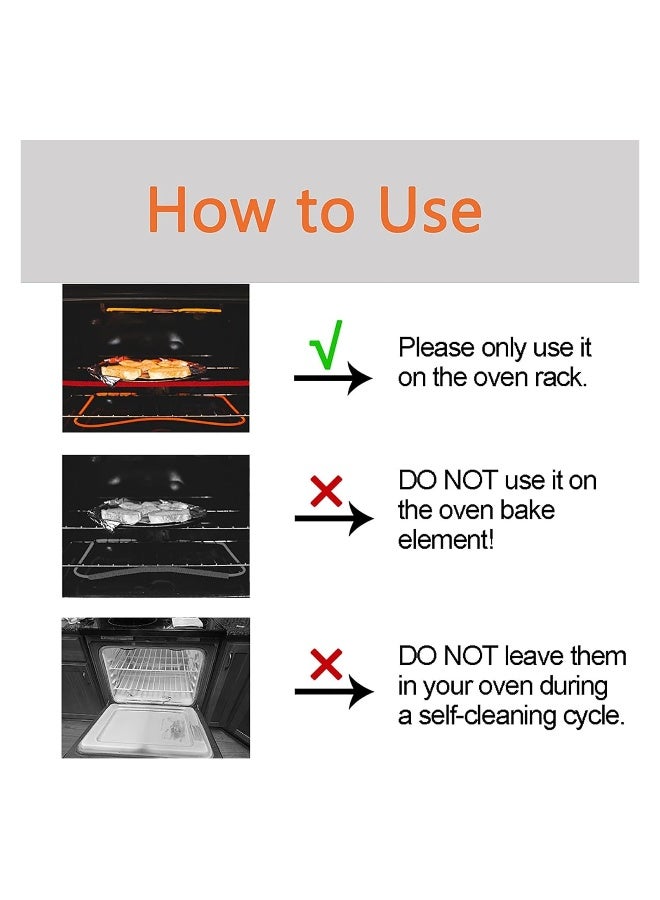 How to Use

√ Please only use it on the oven rack.

× DO NOT use it on the oven bake element!

× DO NOT leave them in your oven during a self-cleaning cycle.