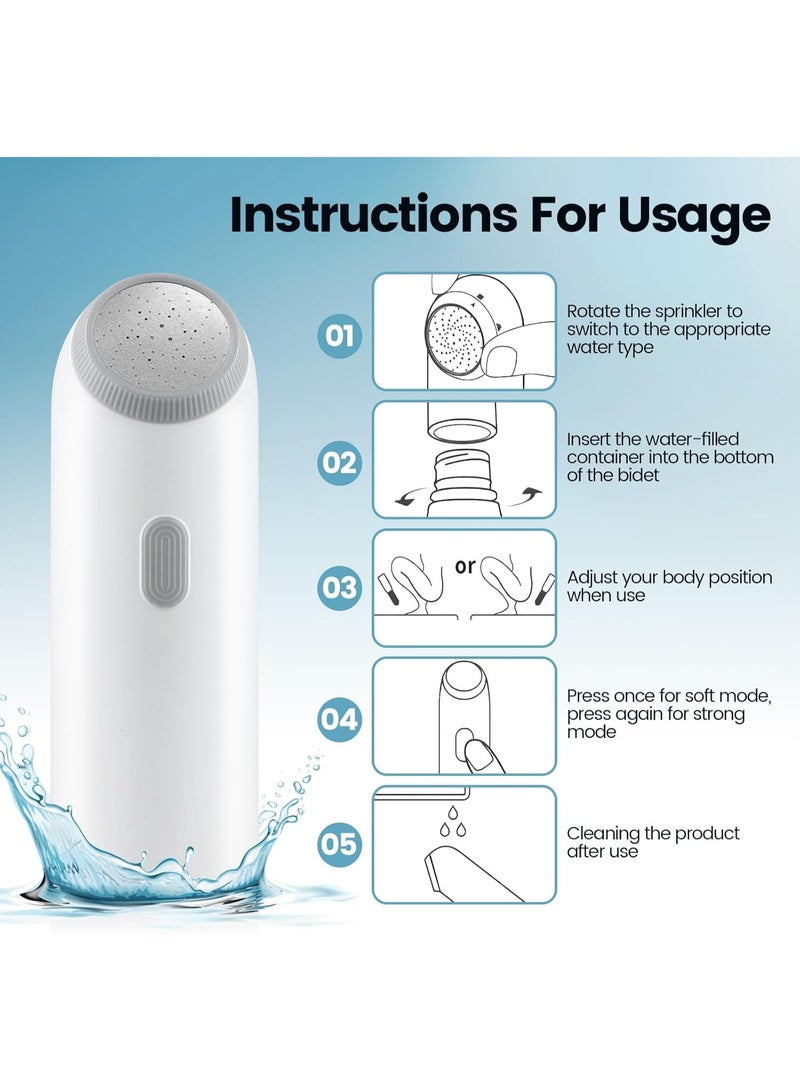 Instructions For Usage

01 Rotate the sprinkler to switch to the appropriate water type

02 Insert the water-filled container into the bottom of the bidet

03 or Adjust your body position when use

04 Press once for soft mode, press again for strong mode

05 Cleaning the product after use