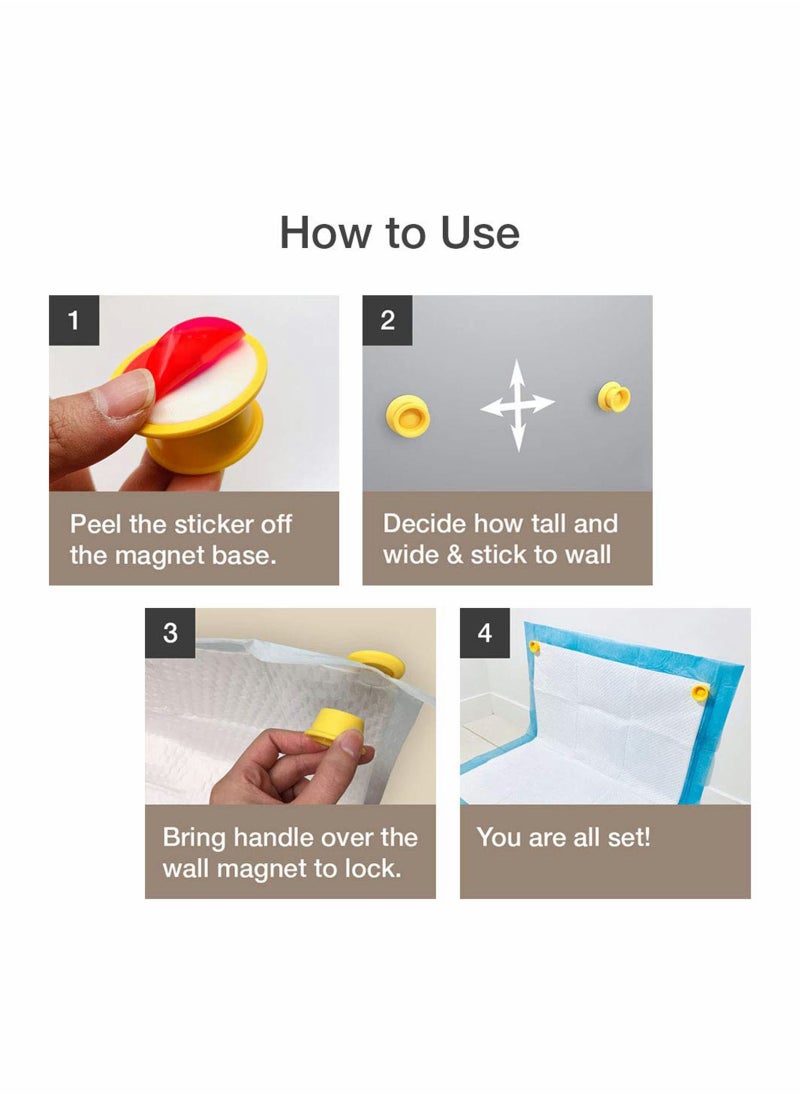 How to Use

1

Peel the sticker off the magnet base.

2

Decide how tall and wide & stick to wall

3

Bring handle over the wall magnet to lock.

4

You are all set!