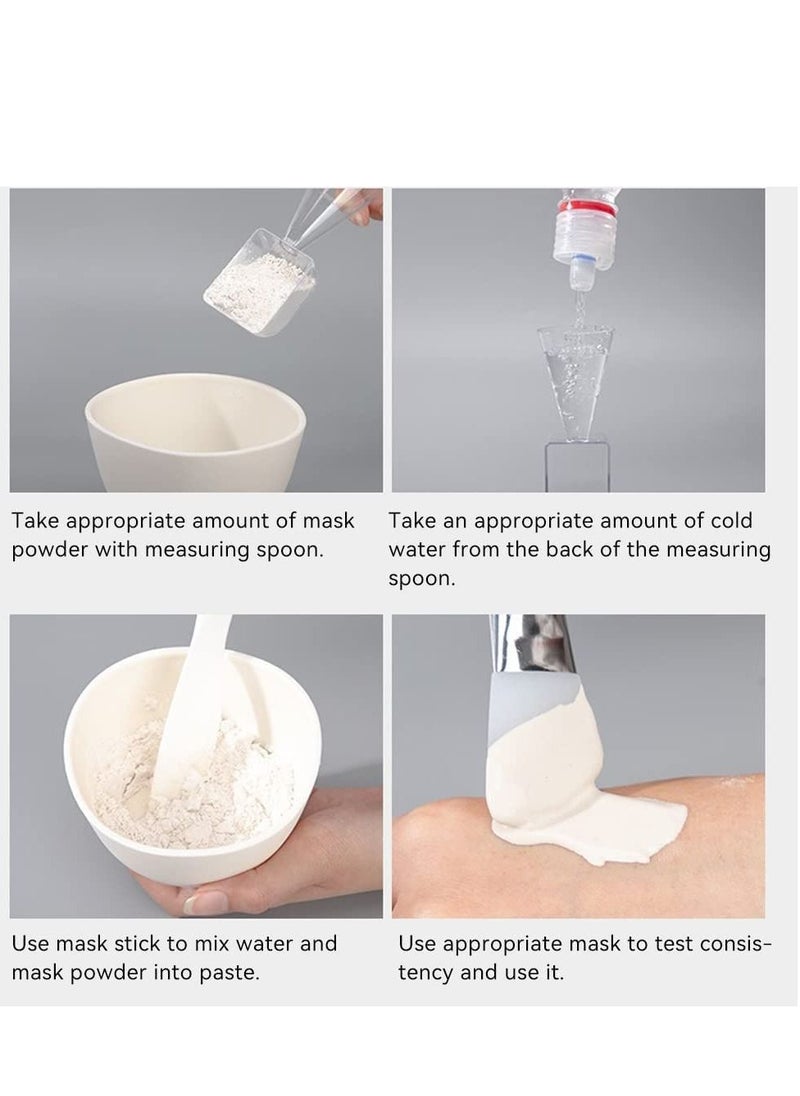 Take appropriate amount of mask powder with measuring spoon.

Take an appropriate amount of cold water from the back of the measuring spoon.

Use mask stick to mix water and mask powder into paste.

Use appropriate mask to test consistency and use it.