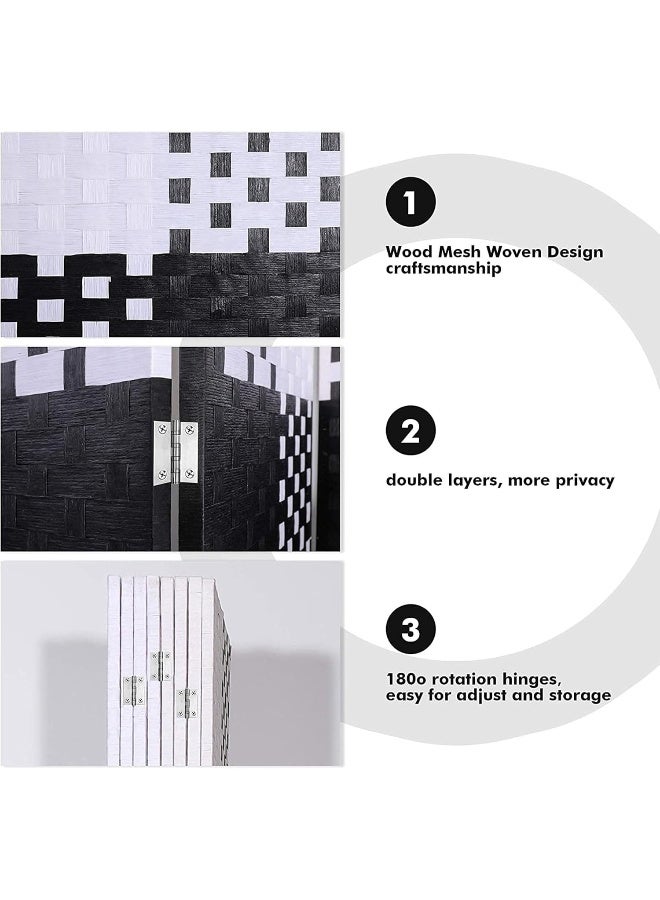 1

Wood Mesh Woven Design craftsmanship

2

double layers, more privacy

3

180o rotation hinges, easy for adjust and storage