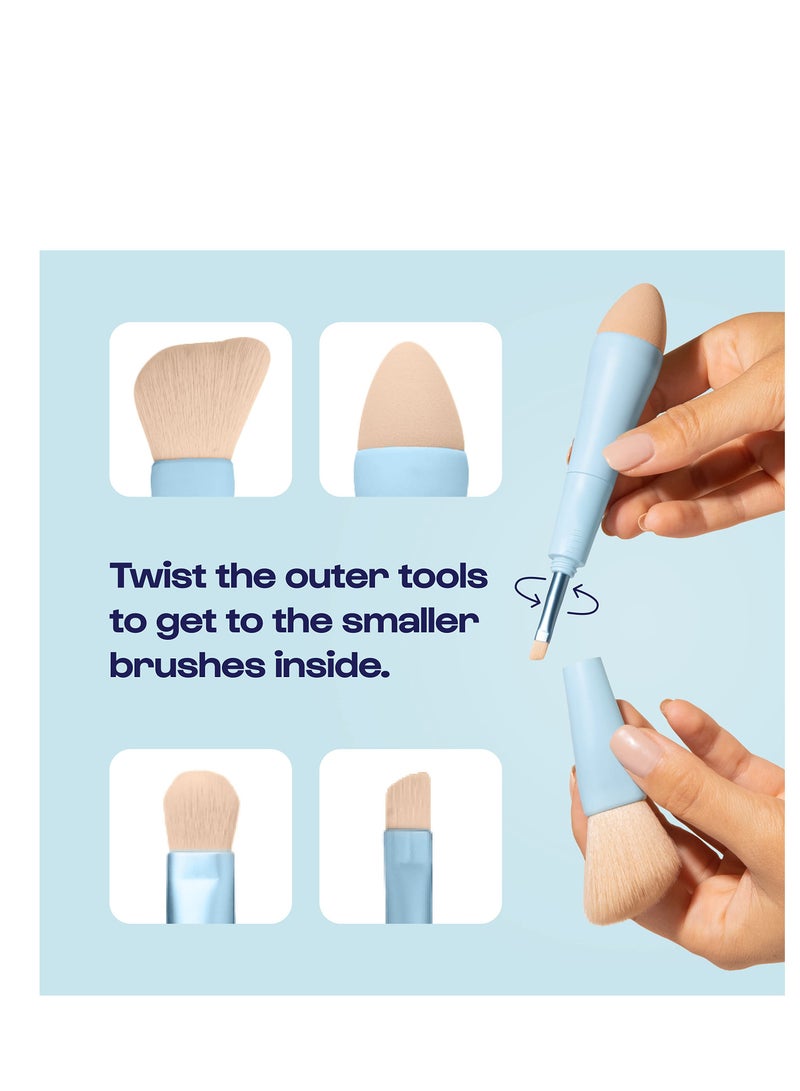 Twist the outer tools to get to the smaller brushes inside.