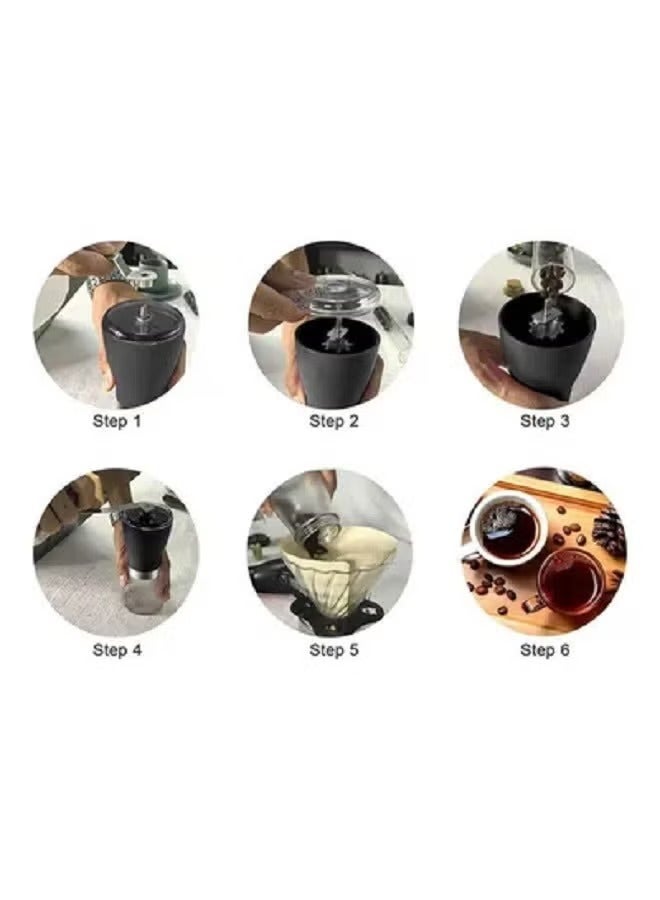 Step 1

Step 2

Step 3

Step 4

Step 5

Step 6