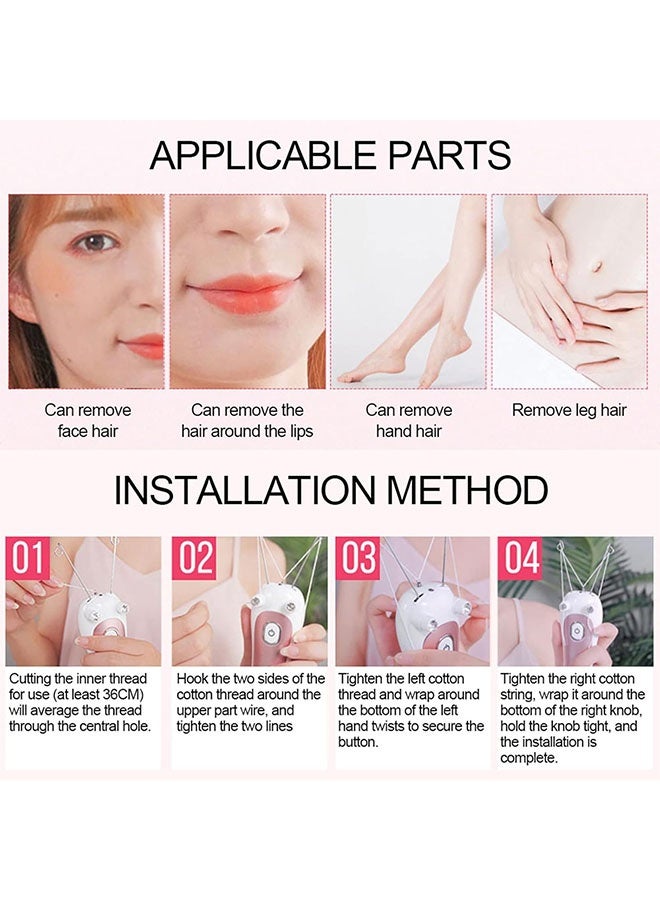 APPLICABLE PARTS

Can remove face hair

Can remove the hair around the lips

Can remove hand hair

Remove leg hair

INSTALLATION METHOD

01

Cutting the inner thread for use (at least 36CM) will average the thread through the central hole.

02

Hook the two sides of the cotton thread around the upper part wire, and tighten the two lines

03

Tighten the left cotton thread and wrap around the bottom of the left hand twists to secure the button.

04

Tighten the right cotton string, wrap it around the bottom of the right knob, hold the knob tight, and the installation is complete.