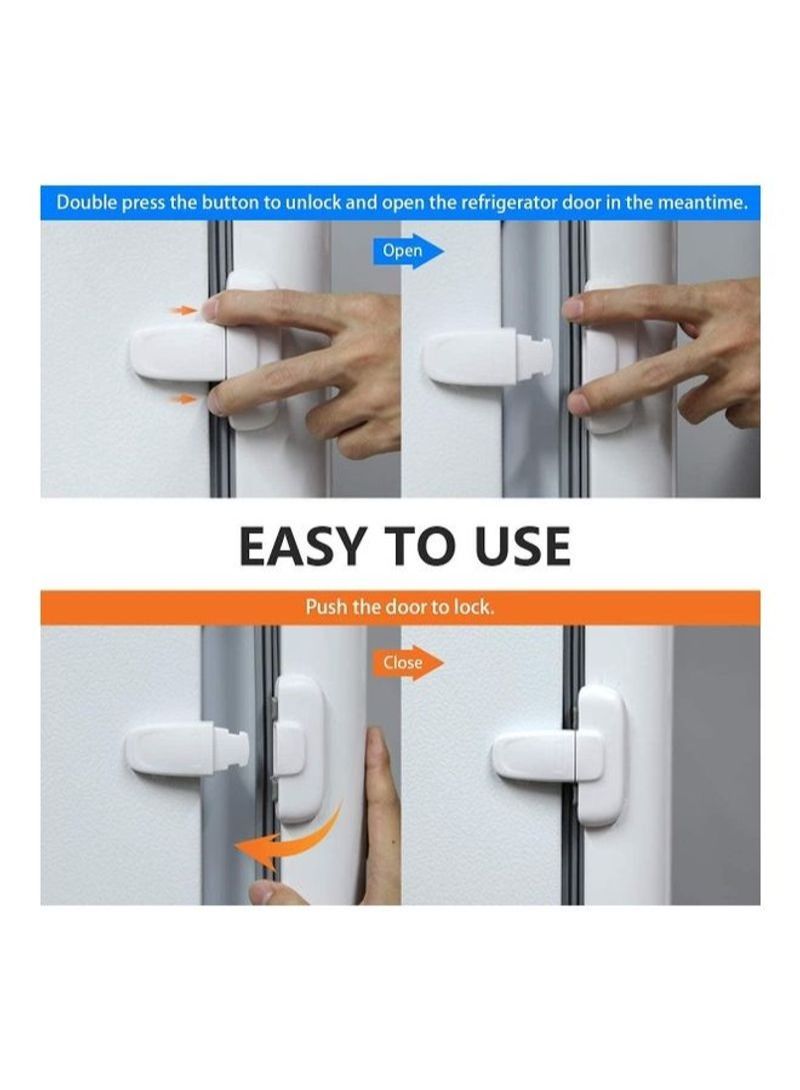 Double press the button to unlock and open the refrigerator door in the meantime.

Open

EASY TO USE

Push the door to lock.

Close