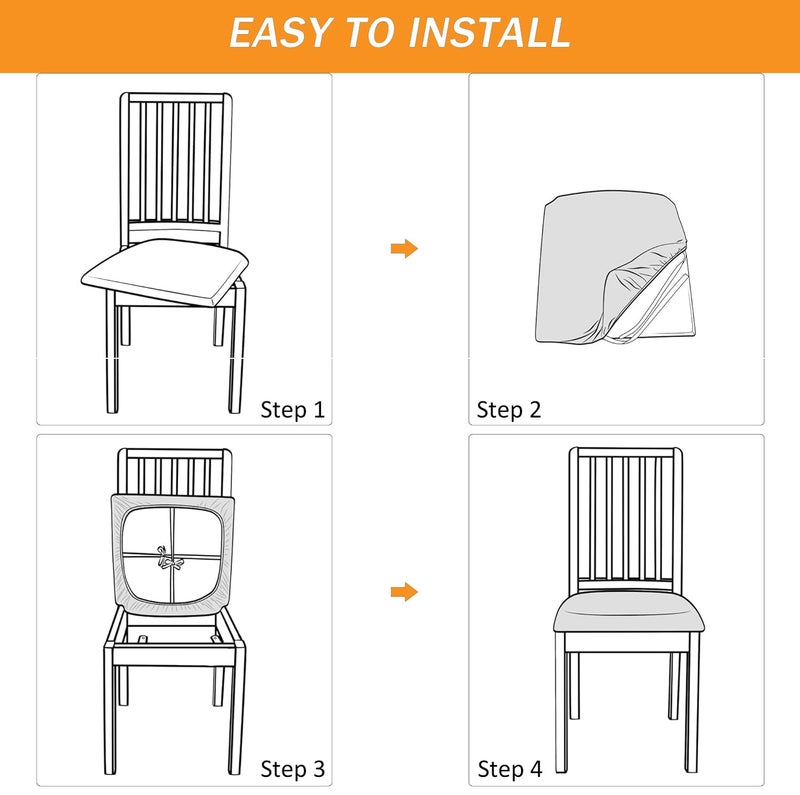 EASY TO INSTALL

Step 1

Step 2

Step 3

Step 4