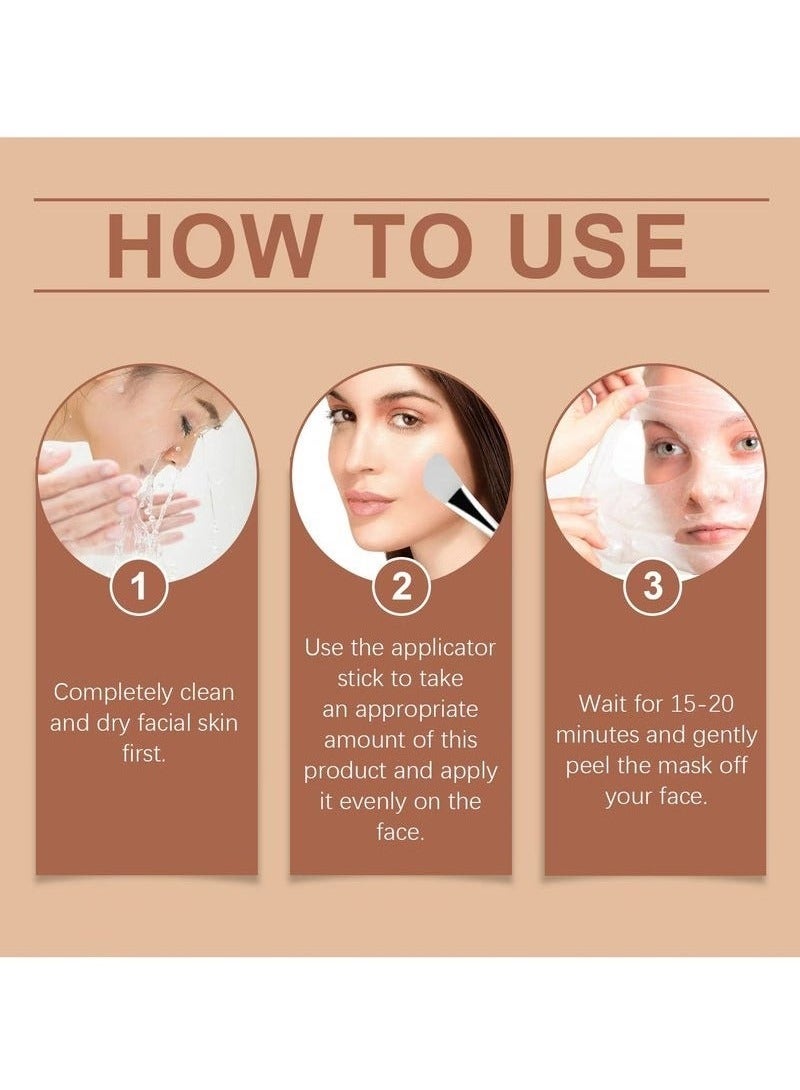 HOW TO USE

1

Completely clean and dry facial skin first.

2

Use the applicator stick to take an appropriate amount of this product and apply it evenly on the face.

3

Wait for 15-20 minutes and gently peel the mask off your face.