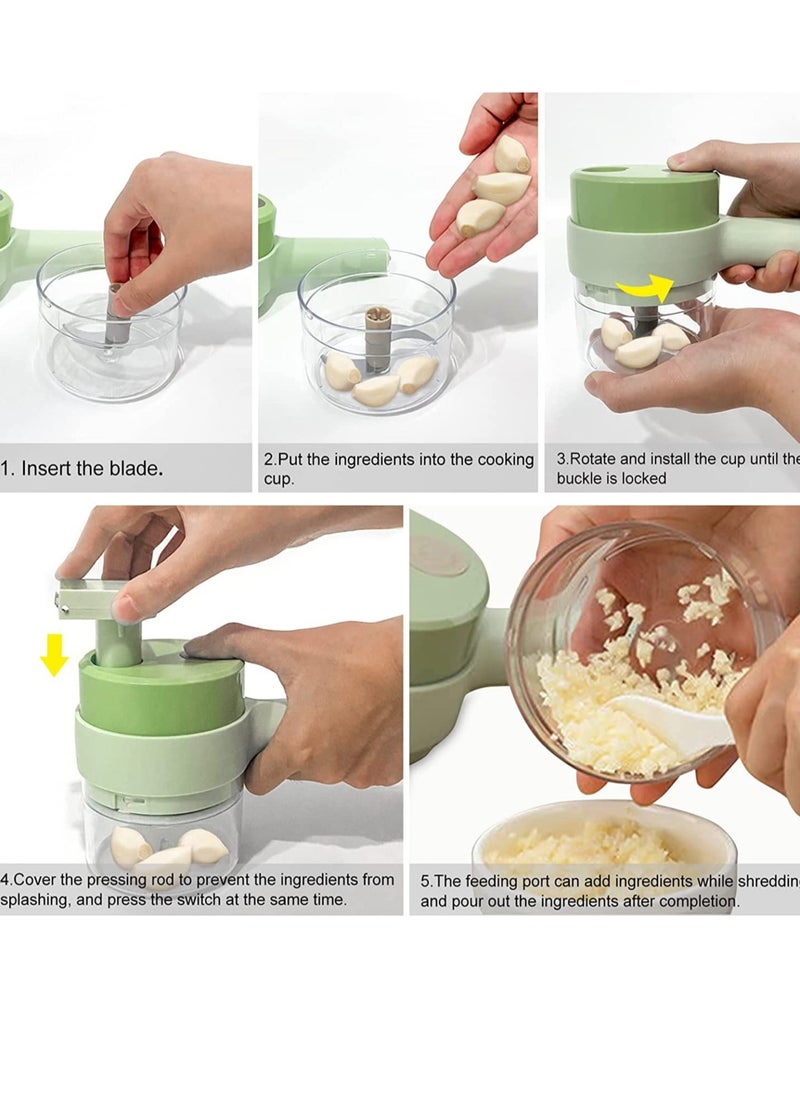 1. Insert the blade.

2.Put the ingredients into the cooking cup.

3.Rotate and install the cup until the buckle is locked

4.Cover the pressing rod to prevent the ingredients from splashing, and press the switch at the same time.

5.The feeding port can add ingredients while shredding and pour out the ingredients after completion.