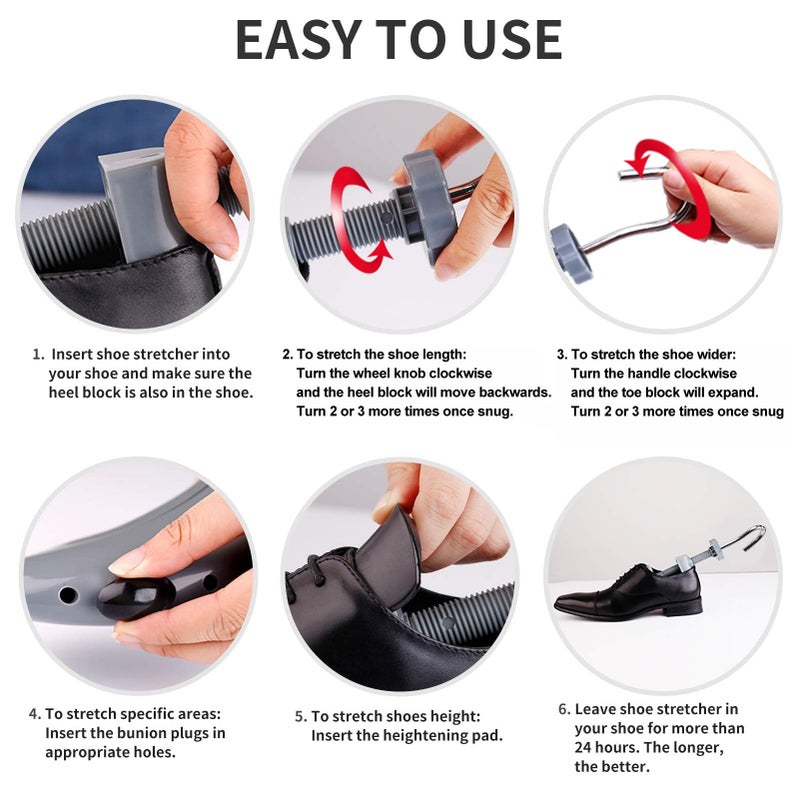 EASY TO USE

1. Insert shoe stretcher into your shoe and make sure the heel block is also in the shoe.

2. To stretch the shoe length:
Turn the wheel knob clockwise and the heel block will move backwards.
Turn 2 or 3 more times once snug.

3. To stretch the shoe wider:
Turn the handle clockwise and the toe block will expand.
Turn 2 or 3 more times once snug

4. To stretch specific areas:
Insert the bunion plugs in appropriate holes.

5. To stretch shoes height:
Insert the heightening pad.

6. Leave shoe stretcher in your shoe for more than 24 hours. The longer, the better.