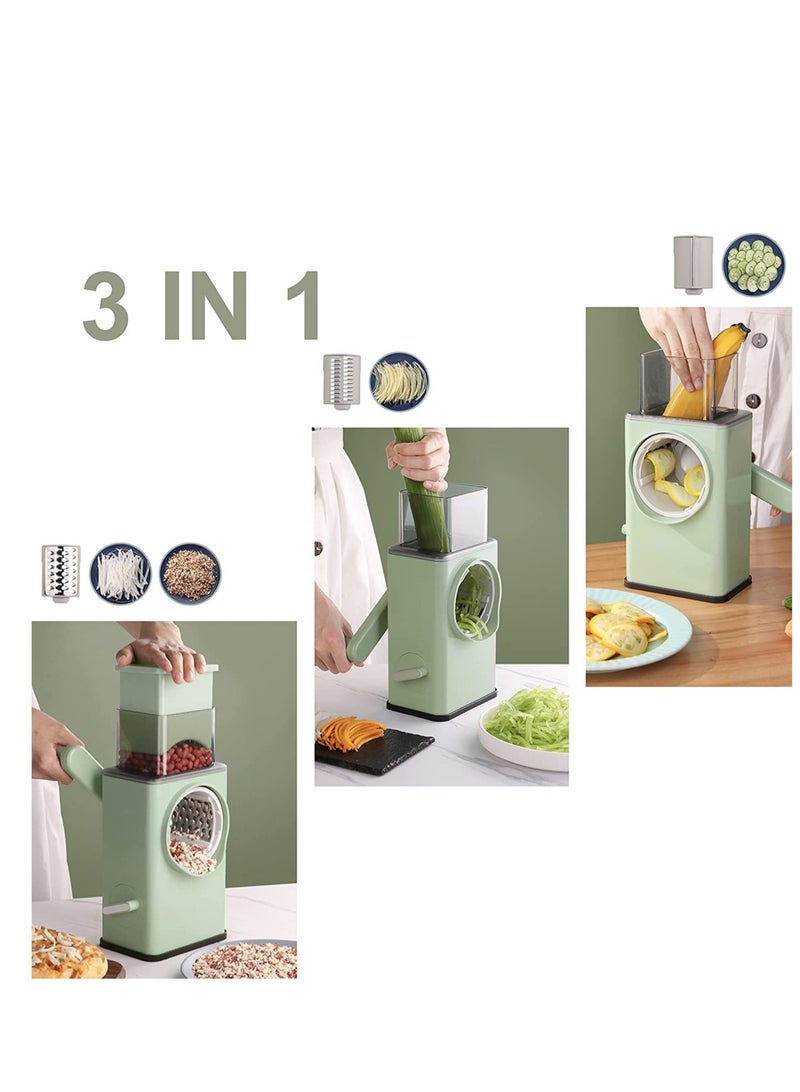 3 IN 1