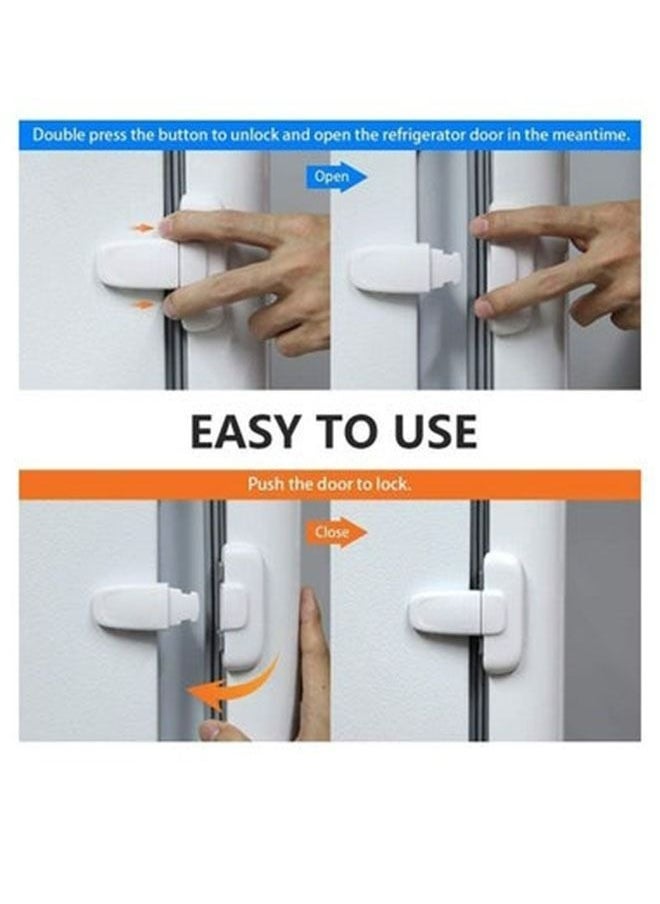 Double press the button to unlock and open the refrigerator door in the meantime.

Open

EASY TO USE

Push the door to lock.

Close