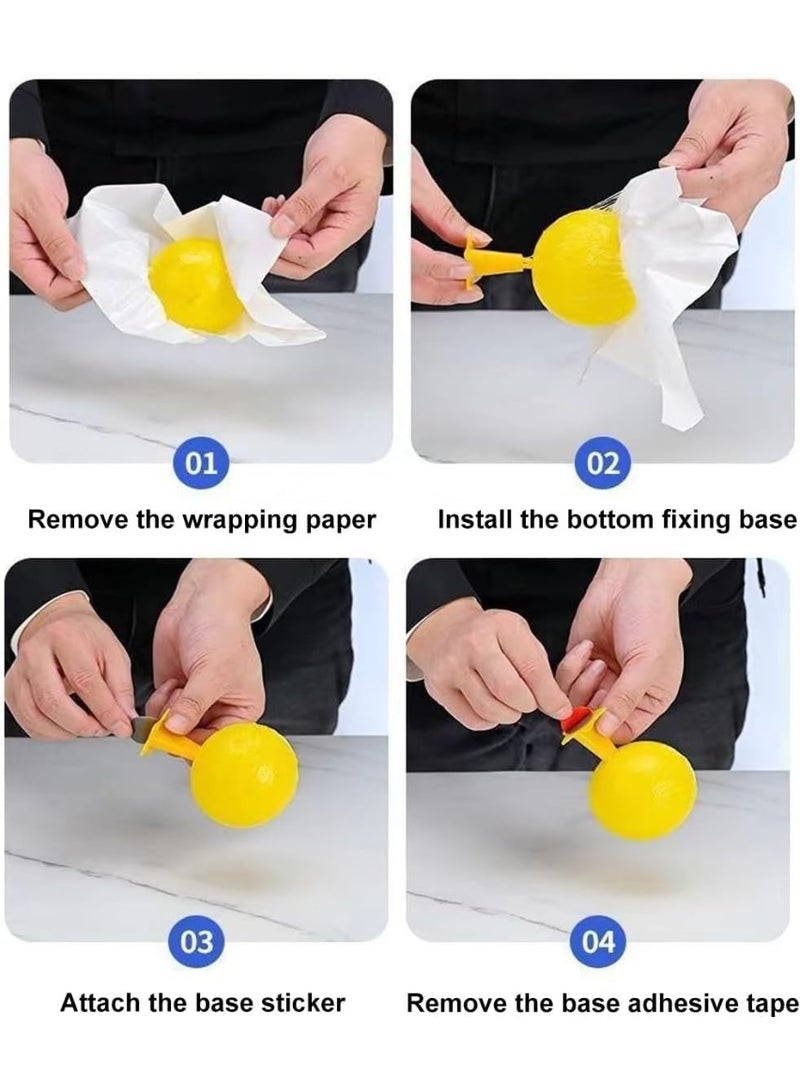 01

Remove the wrapping paper

02

Install the bottom fixing base

03

Attach the base sticker

04

Remove the base adhesive tape