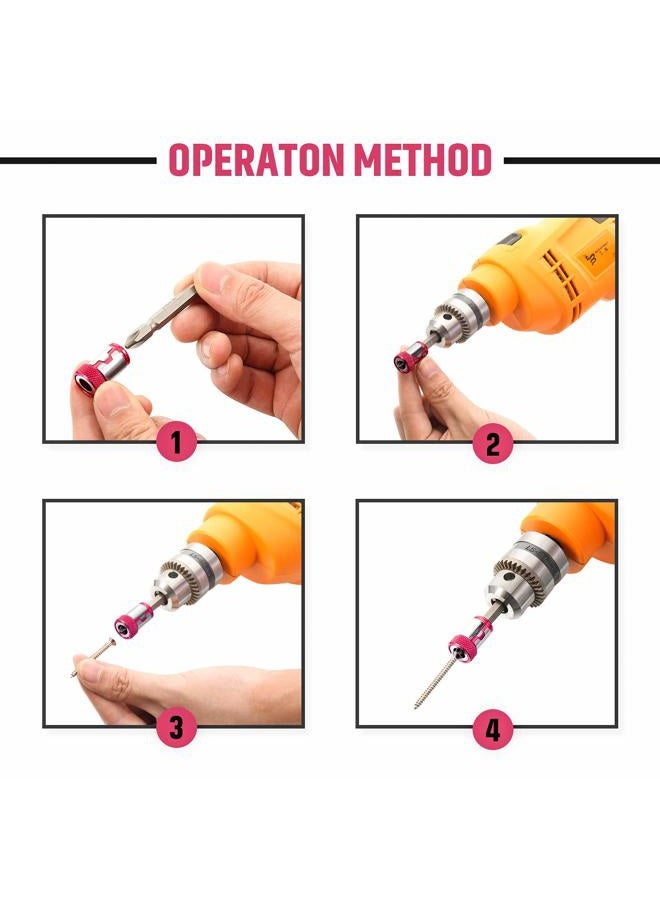 OPERATON METHOD

1

2

3

4