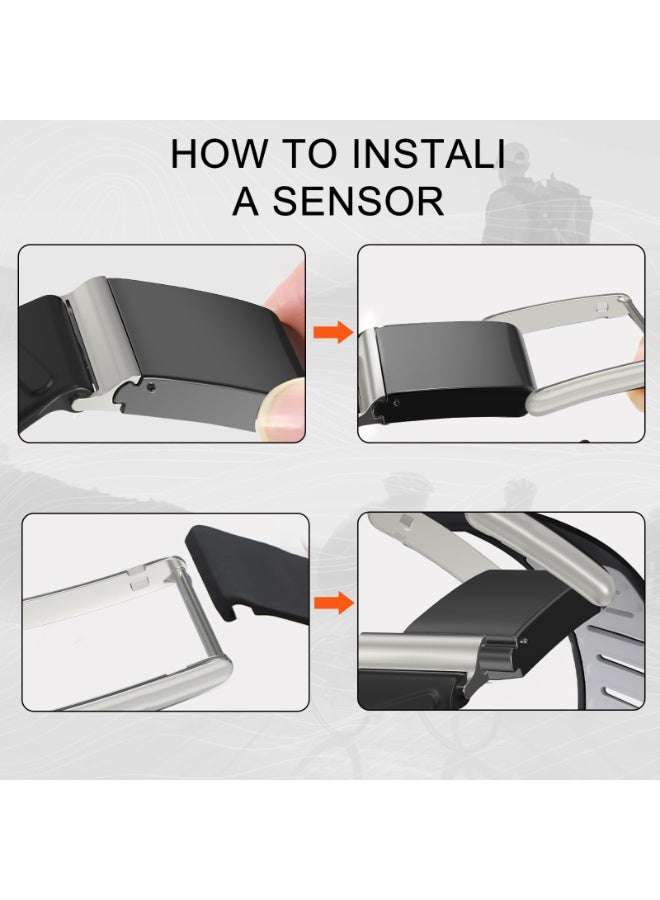 HOW TO INSTALI
A SENSOR