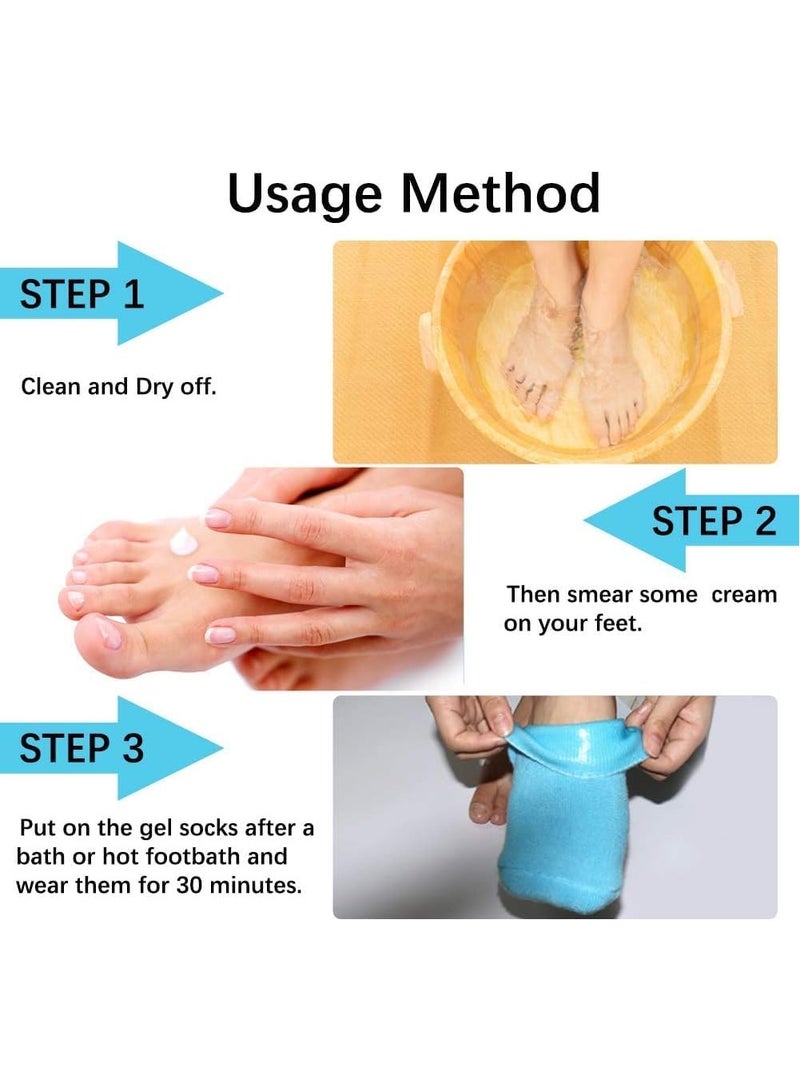 Usage Method

STEP 1

Clean and Dry off.

STEP 2

Then smear some cream on your feet.

STEP 3

Put on the gel socks after a bath or hot footbath and wear them for 30 minutes.