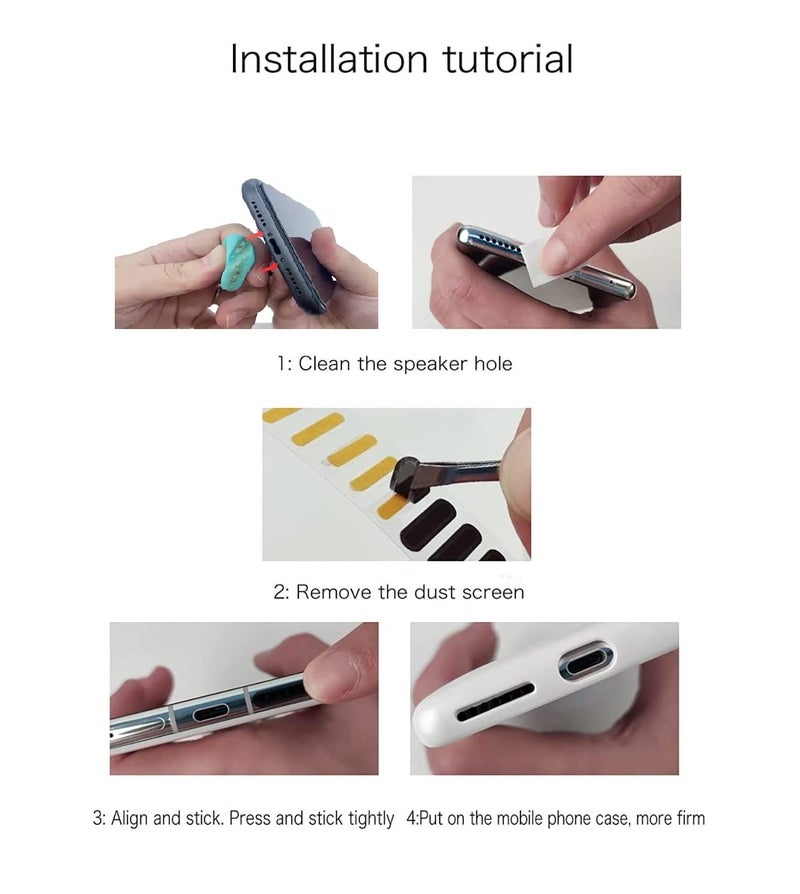 Installation tutorial

1: Clean the speaker hole

2: Remove the dust screen

3: Align and stick. Press and stick tightly 4:Put on the mobile phone case, more firm