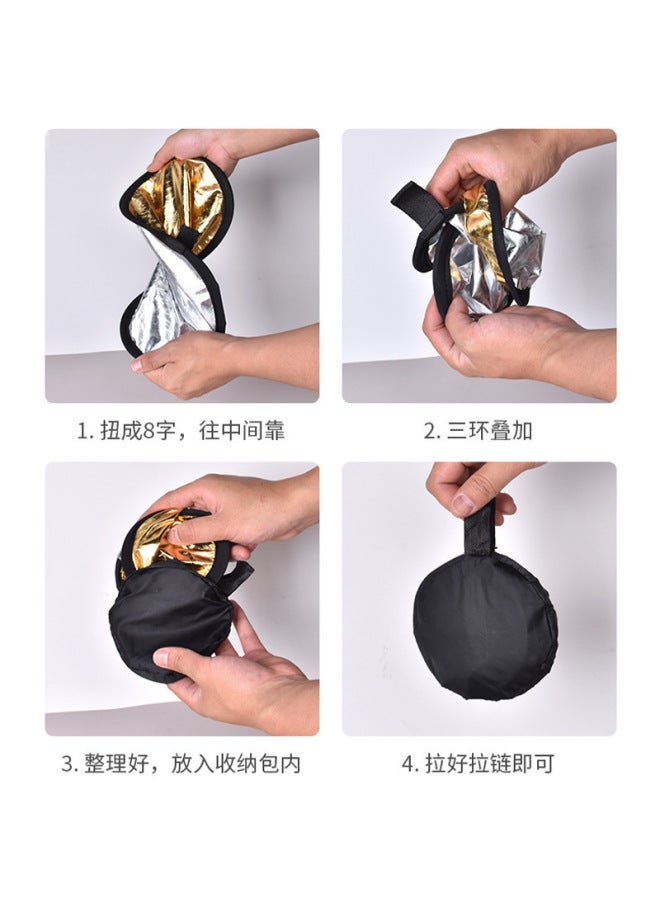 1. 扭成8字，往中间靠

2. 三环叠加

3. 整理好，放入收纳包内

4. 拉好拉链即可